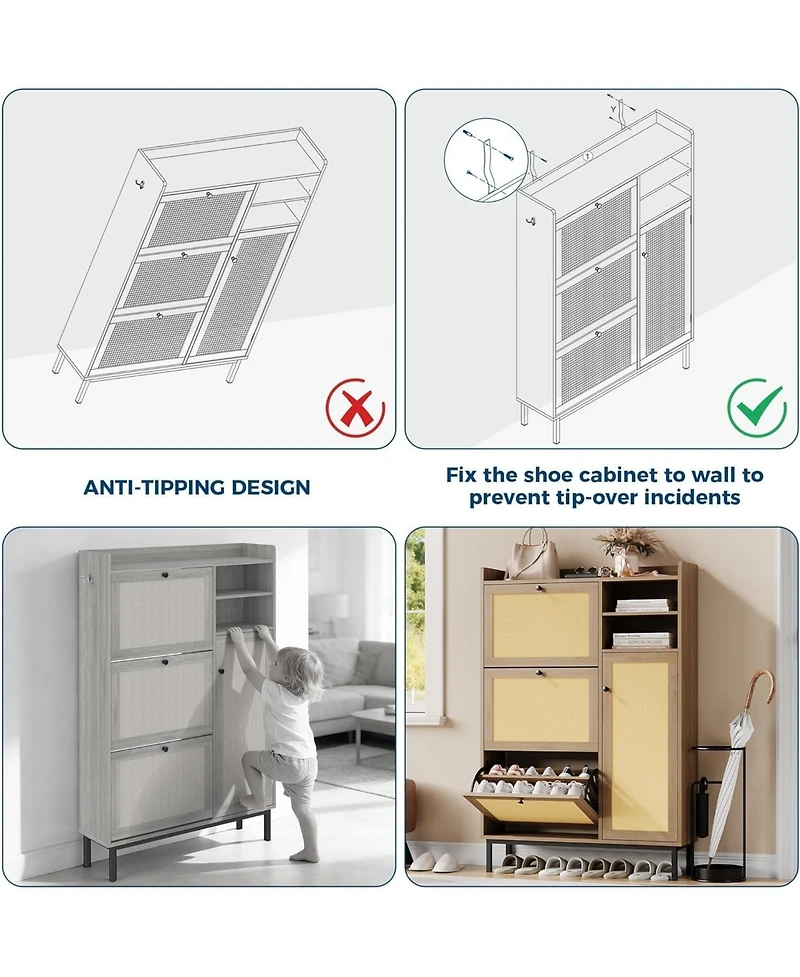 ANTI-TIPPING DESIGN

Fix the shoe cabinet to wall to prevent tip-over incidents