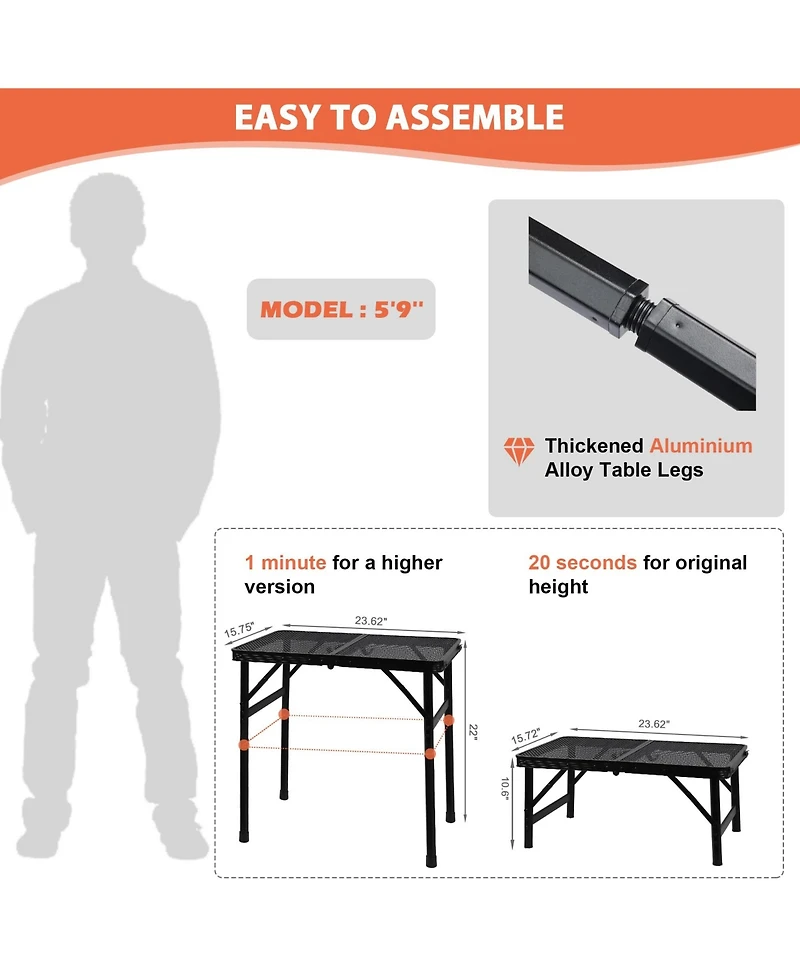 EASY TO ASSEMBLE

MODEL : 5'9''

Thickened Aluminium Alloy Table Legs

1 minute for a higher version

15.75"

23.62"

22"

20 seconds for original height

15.72"

23.62"

10.6"