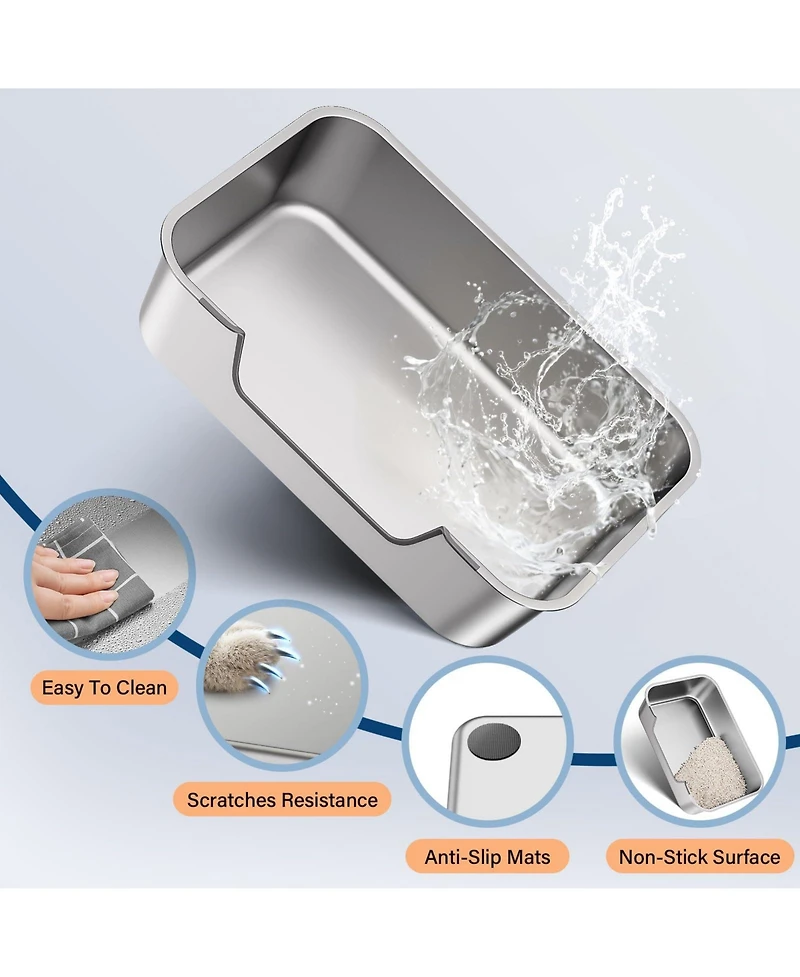 Easy To Clean

Scratches Resistance

Anti-Slip Mats

Non-Stick Surface