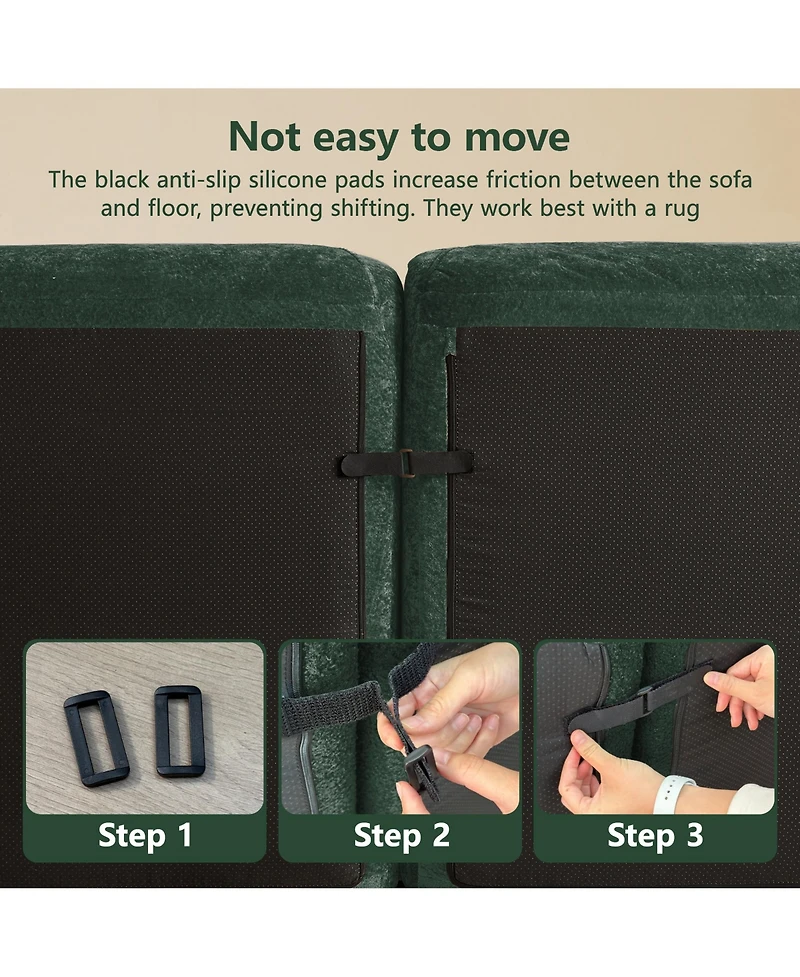 Not easy to move

The black anti-slip silicone pads increase friction between the sofa and floor, preventing shifting. They work best with a rug

Step 1

Step 2

Step 3