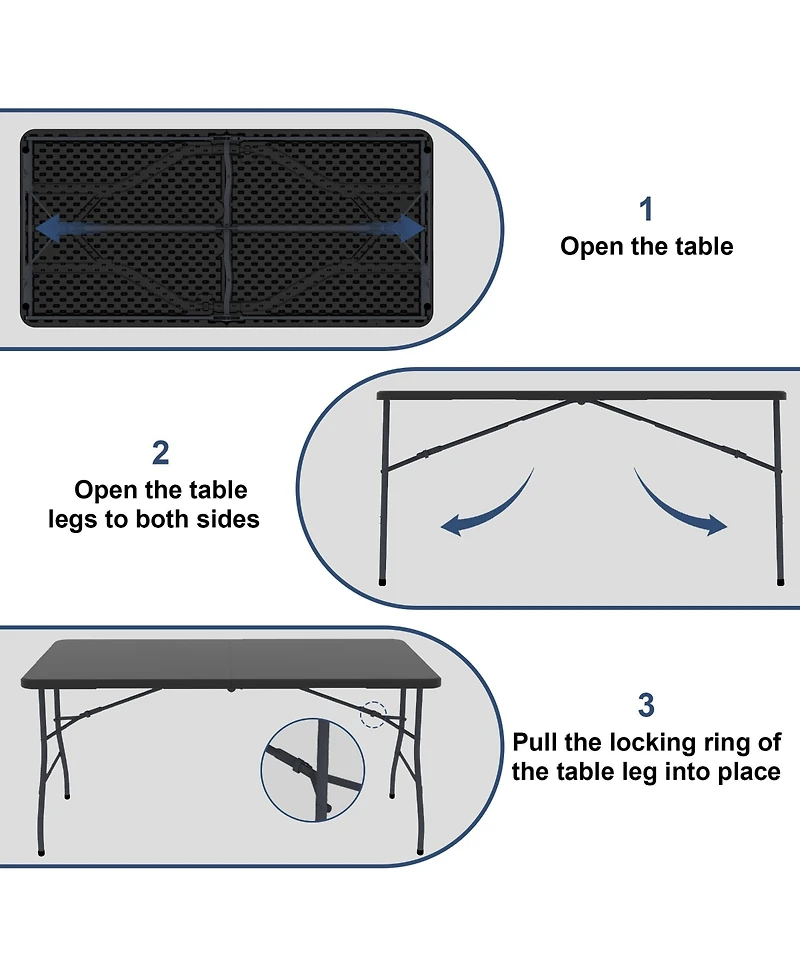 1
Open the table

2
Open the table legs to both sides

3
Pull the locking ring of the table leg into place