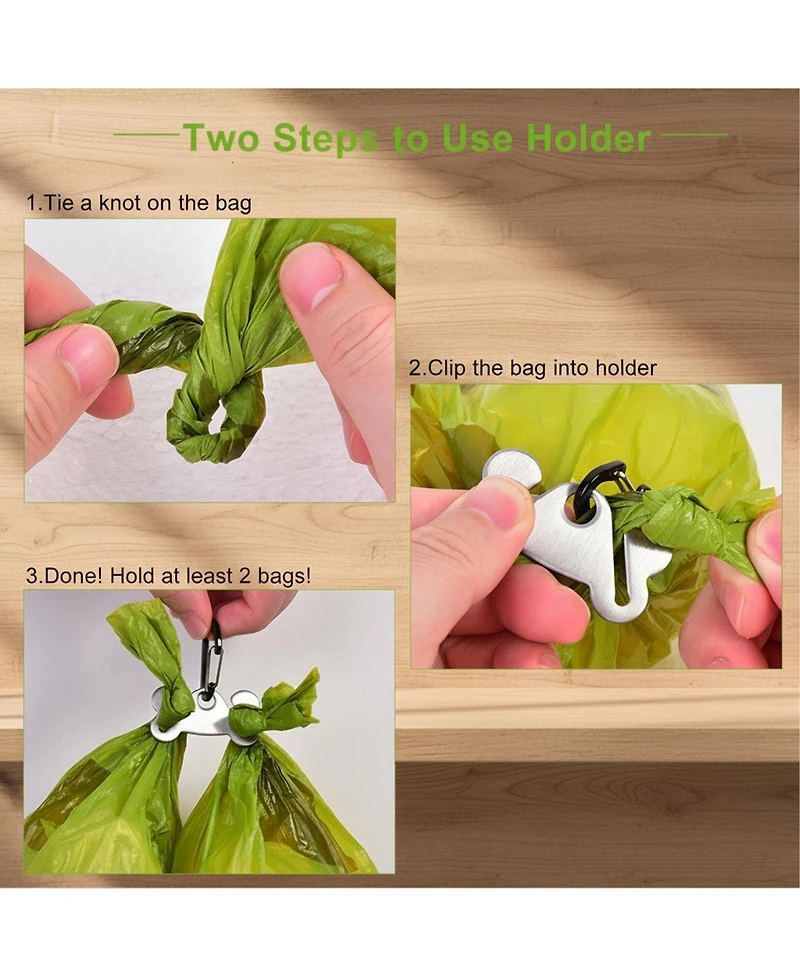 Two Steps to Use Holder

1.Tie a knot on the bag

2.Clip the bag into holder

3.Done! Hold at least 2 bags!