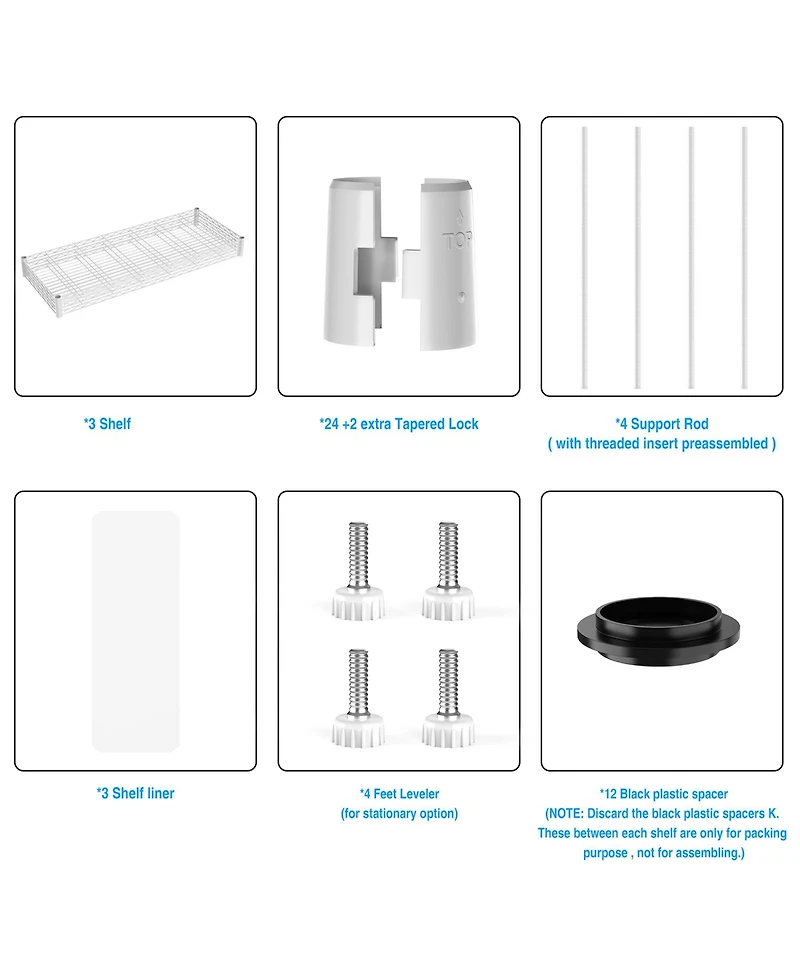 TOP

*3 Shelf

*24 +2 extra Tapered Lock

*4 Support Rod
( with threaded insert preassembled )

*3 Shelf liner

*4 Feet Leveler
(for stationary option)

*12 Black plastic spacer
(NOTE: Discard the black plastic spacers K. These between each shelf are only for packing purpose , not for assembling.)