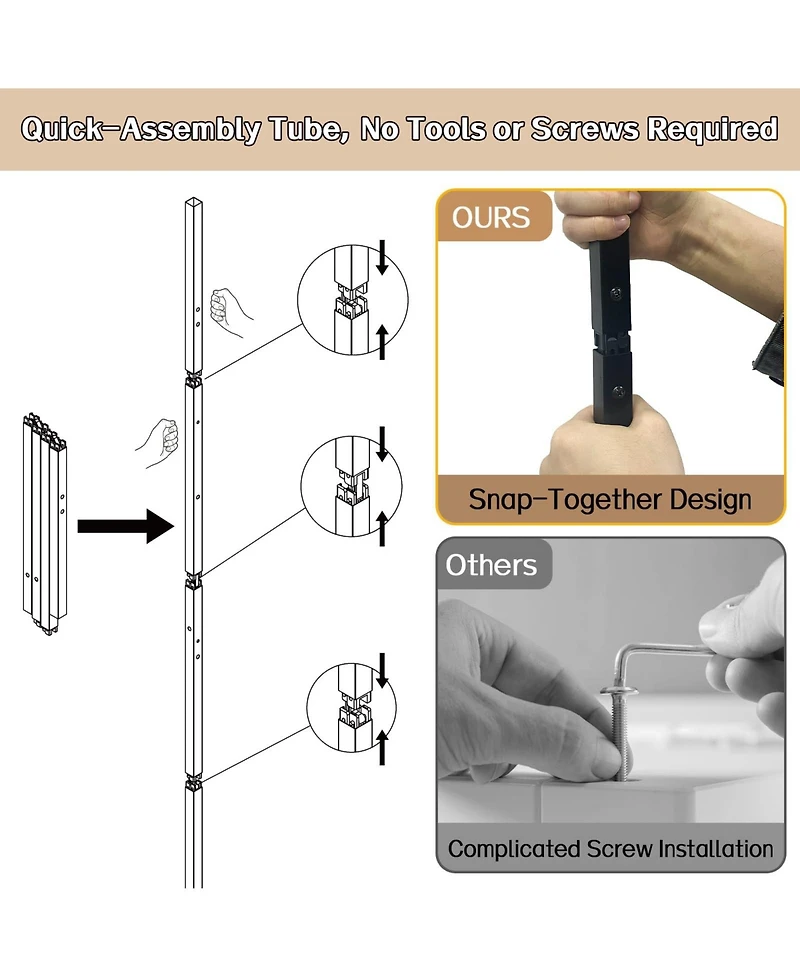 Quick-Assembly Tube, No Tools or Screws Required

OURS

Snap-Together Design

Others

Complicated Screw Installation