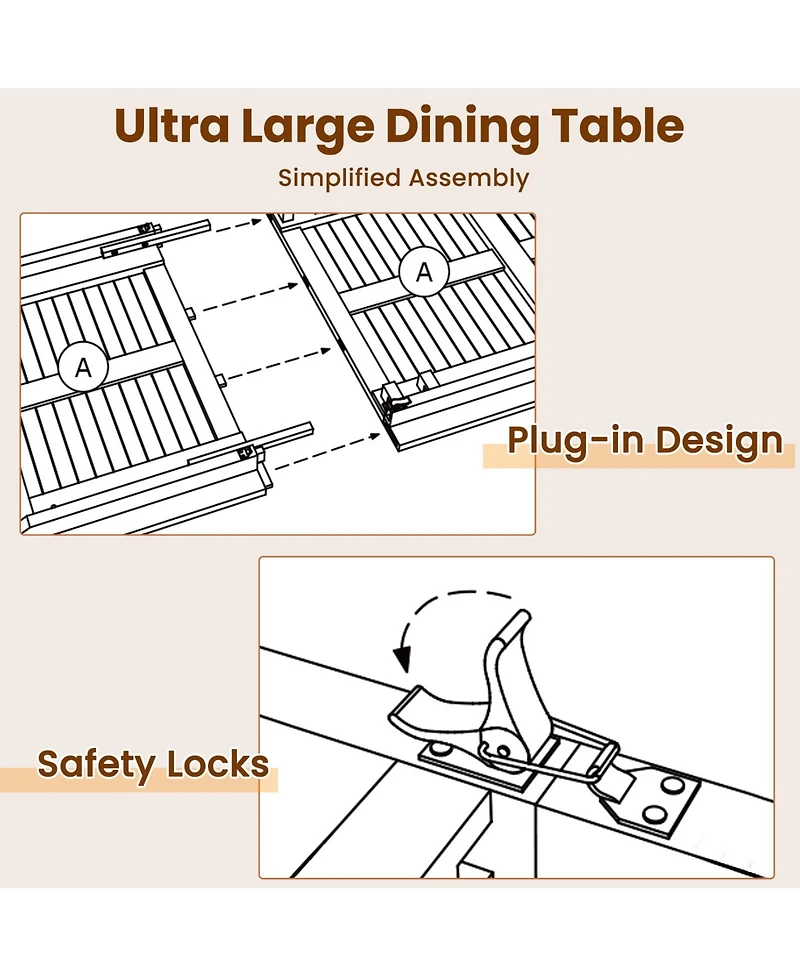 Ultra Large Dining Table

Simplified Assembly

A

A

Plug-in Design

Safety Locks