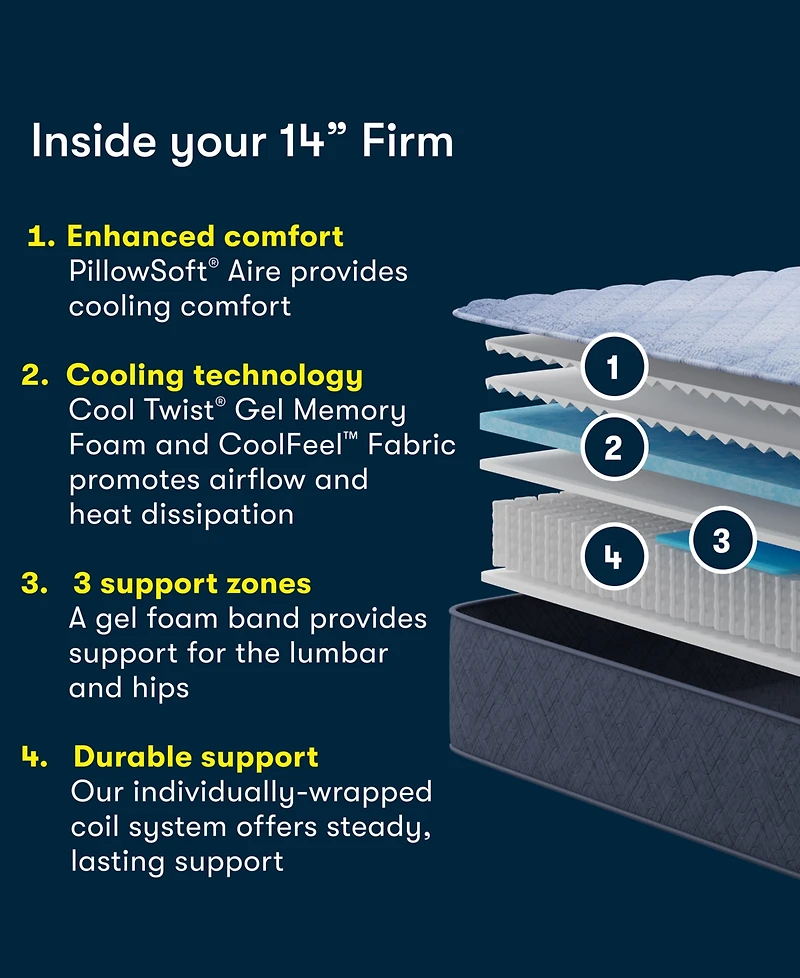 Inside your 14” Firm

1. Enhanced comfort
PillowSoft® Aire provides cooling comfort

2. Cooling technology
Cool Twist® Gel Memory Foam and CoolFeel™ Fabric promotes airflow and heat dissipation

3. 3 support zones
A gel foam band provides support for the lumbar and hips

4. Durable support
Our individually-wrapped coil system offers steady, lasting support

1

2

3

4