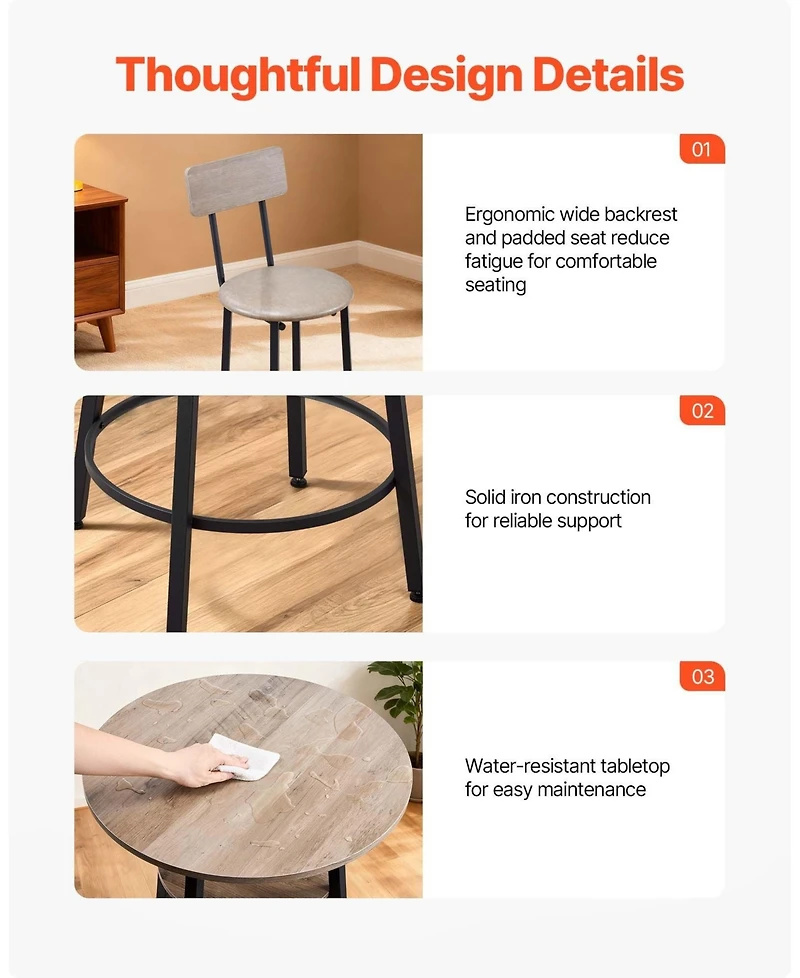 Thoughtful Design Details

01

Ergonomic wide backrest and padded seat reduce fatigue for comfortable seating

02

Solid iron construction for reliable support

03

Water-resistant tabletop for easy maintenance