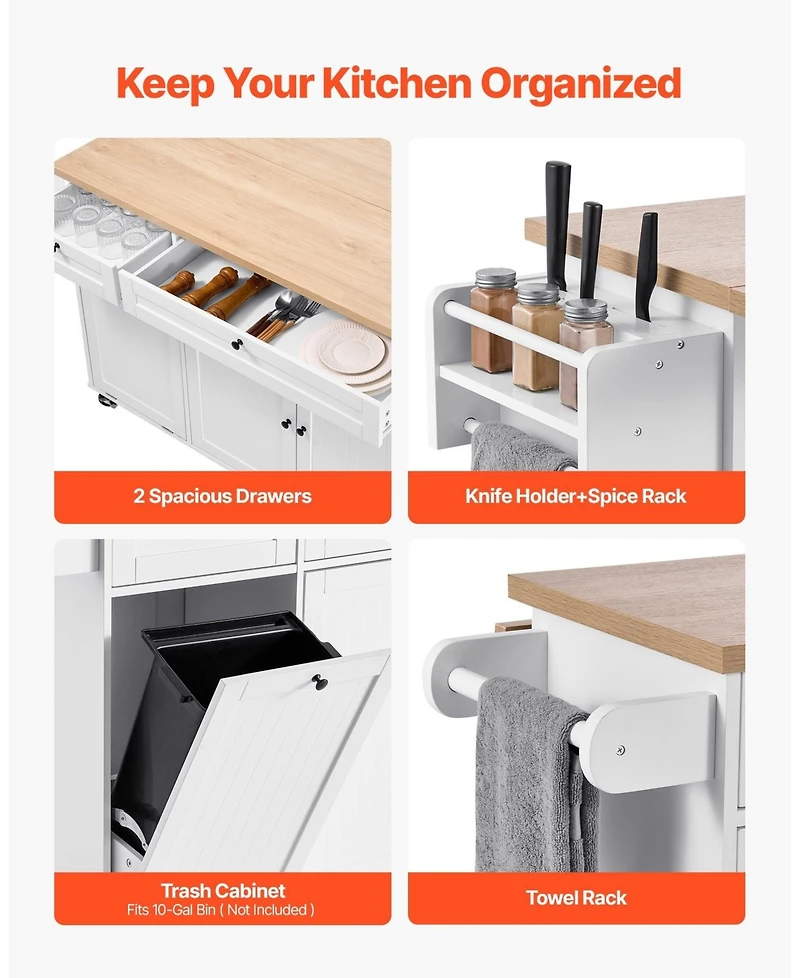 Keep Your Kitchen Organized

2 Spacious Drawers

Knife Holder+Spice Rack

Trash Cabinet
Fits 10-Gal Bin ( Not Included )

Towel Rack