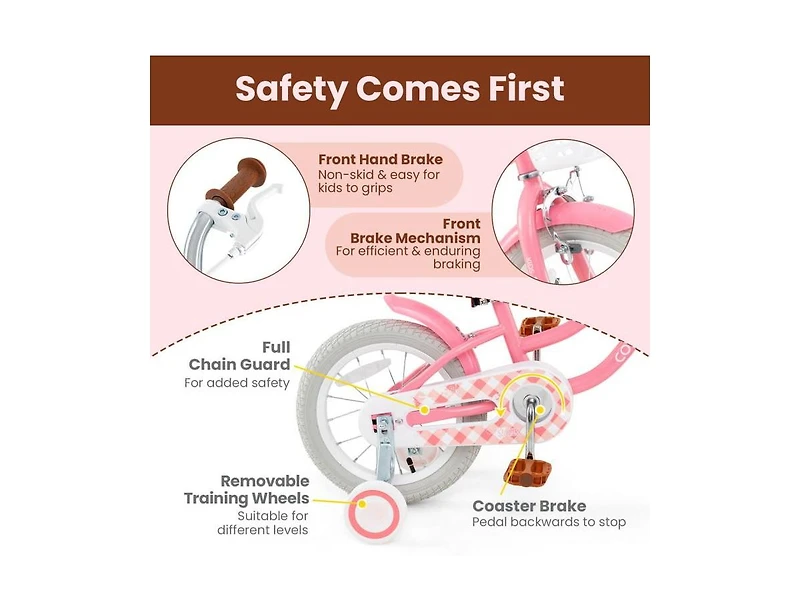 Safety Comes First

Front Hand Brake
Non-skid & easy for kids to grips

Front Brake Mechanism
For efficient & enduring braking

Full Chain Guard
For added safety

Removable Training Wheels
Suitable for different levels

Coaster Brake
Pedal backwards to stop