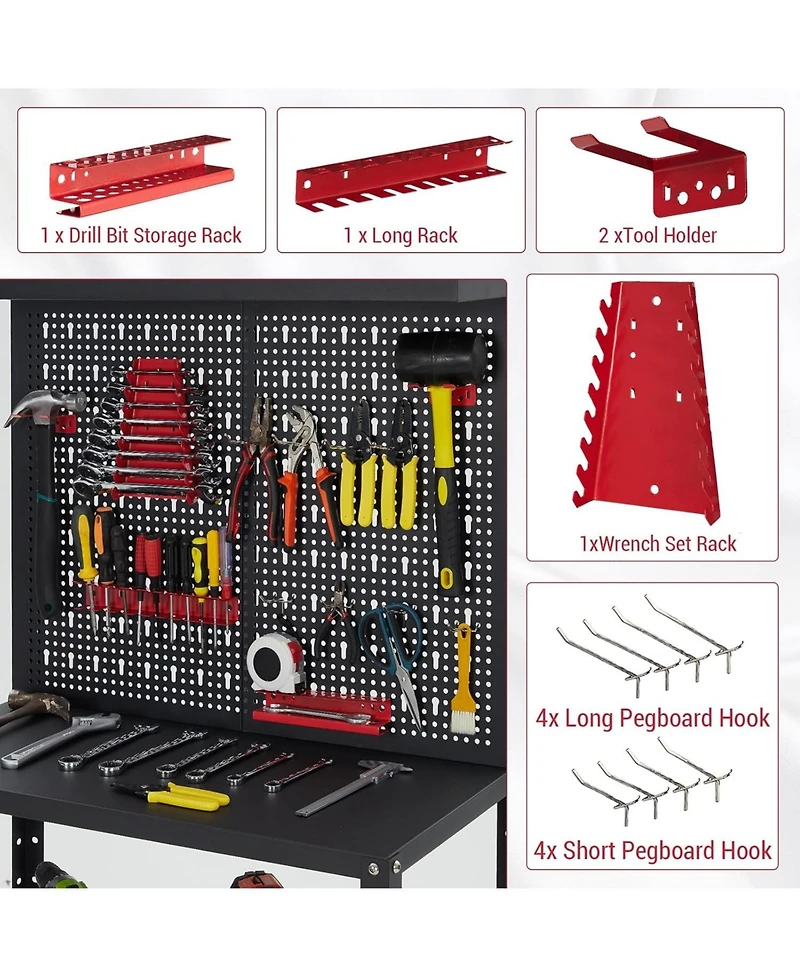 1 x Drill Bit Storage Rack

1 x Long Rack

2 xTool Holder

1xWrench Set Rack

4x Long Pegboard Hook

4x Short Pegboard Hook