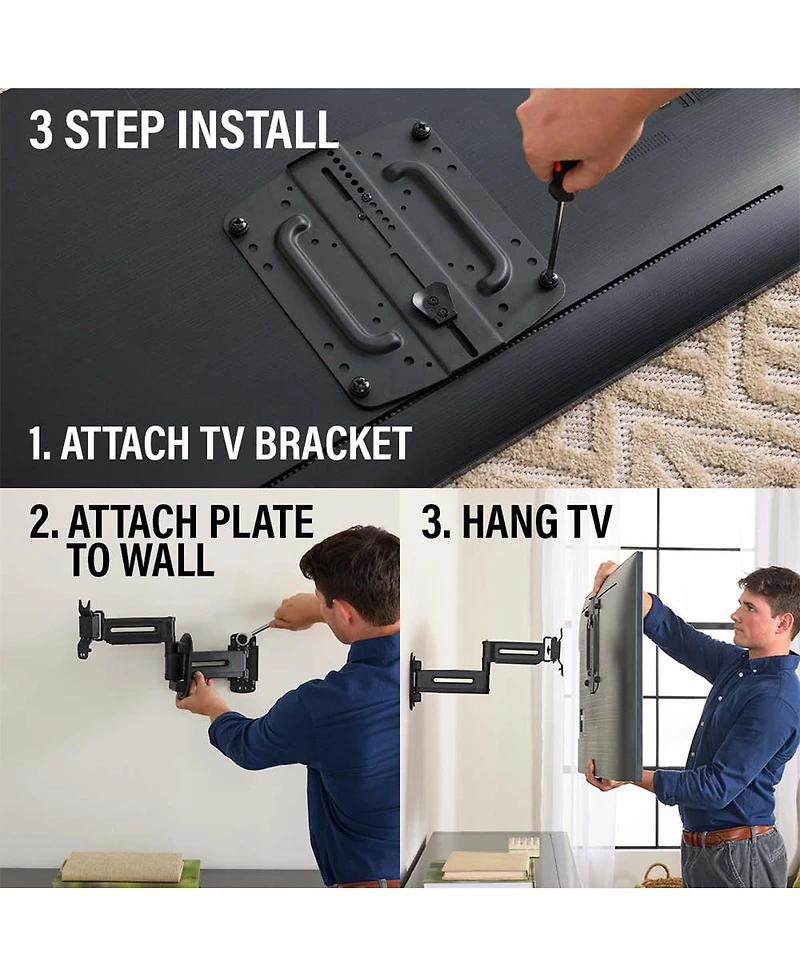 3 STEP INSTALL

1. ATTACH TV BRACKET

2. ATTACH PLATE TO WALL

3. HANG TV