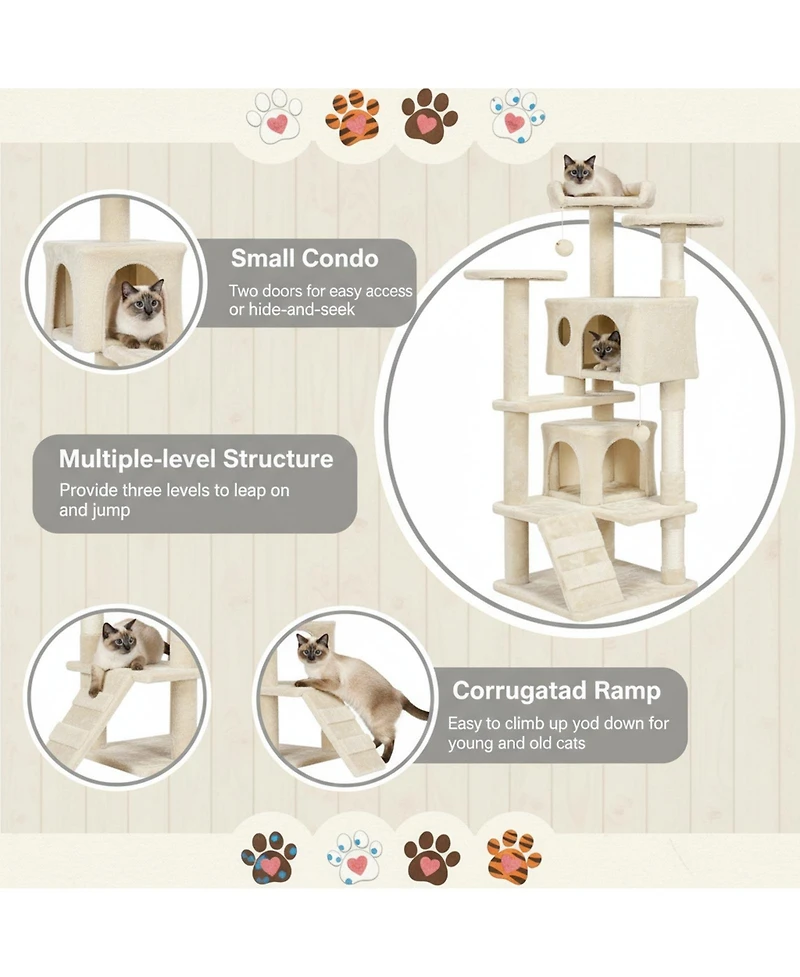 Small Condo
Two doors for easy access or hide-and-seek

Multiple-level Structure
Provide three levels to leap on and jump

Corrugatad Ramp
Easy to climb up yod down for young and old cats