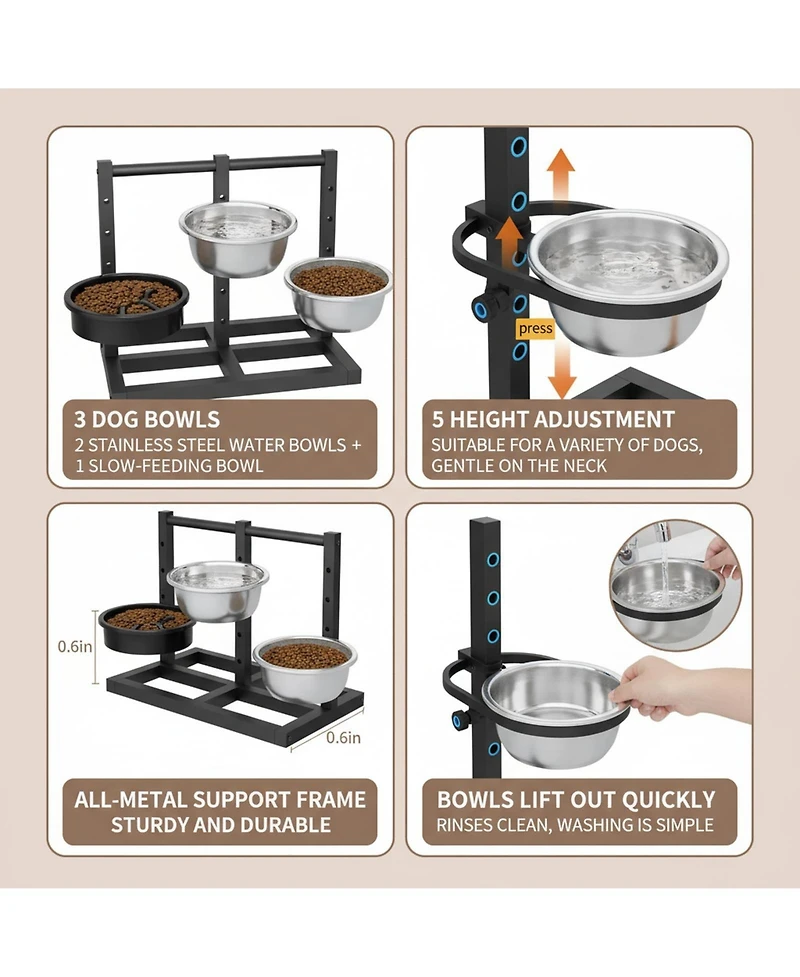 3 DOG BOWLS
2 STAINLESS STEEL WATER BOWLS + 1 SLOW-FEEDING BOWL

press

5 HEIGHT ADJUSTMENT
SUITABLE FOR A VARIETY OF DOGS, GENTLE ON THE NECK

0.6in

0.6in

ALL-METAL SUPPORT FRAME
STURDY AND DURABLE

BOWLS LIFT OUT QUICKLY
RINSES CLEAN, WASHING IS SIMPLE