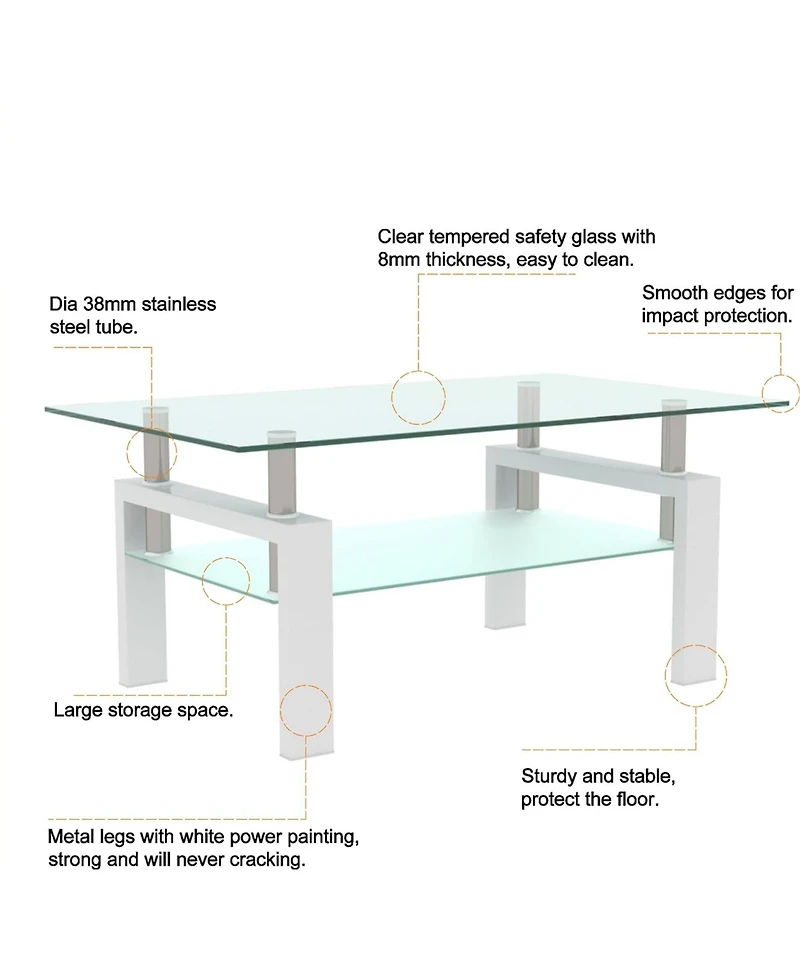 Clear tempered safety glass with 8mm thickness, easy to clean.

Dia 38mm stainless steel tube.

Smooth edges for impact protection.

Large storage space.

Sturdy and stable, protect the floor.

Metal legs with white power painting, strong and will never cracking.