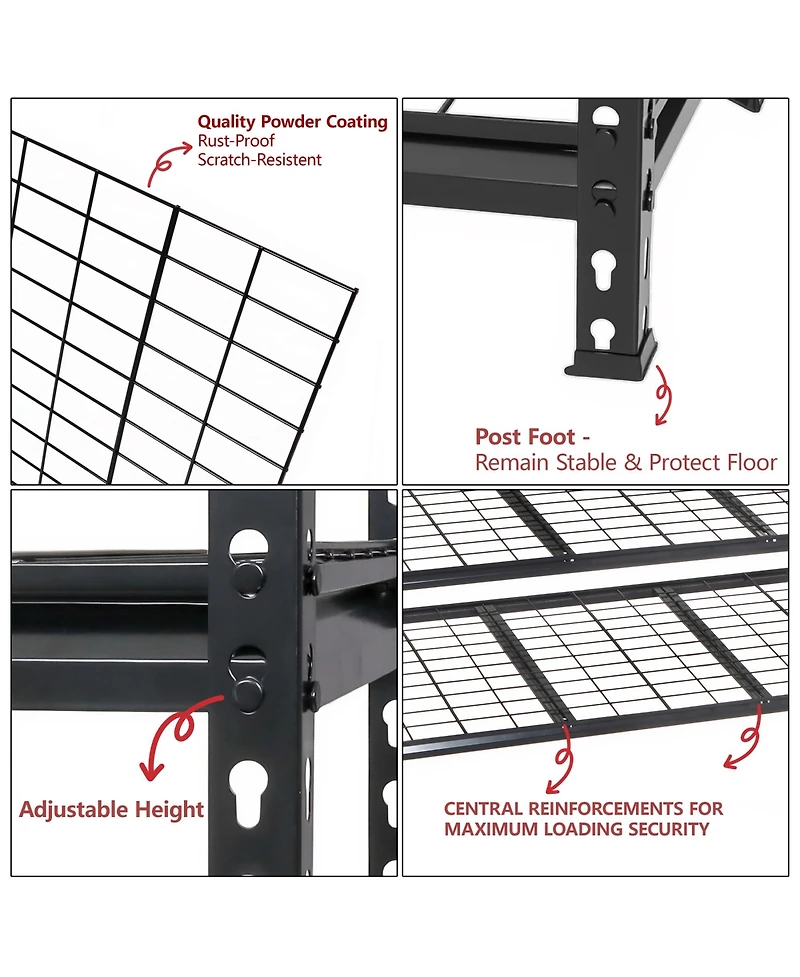 Quality Powder Coating
Rust-Proof
Scratch-Resistent

Post Foot -
Remain Stable & Protect Floor

Adjustable Height

CENTRAL REINFORCEMENTS FOR MAXIMUM LOADING SECURITY