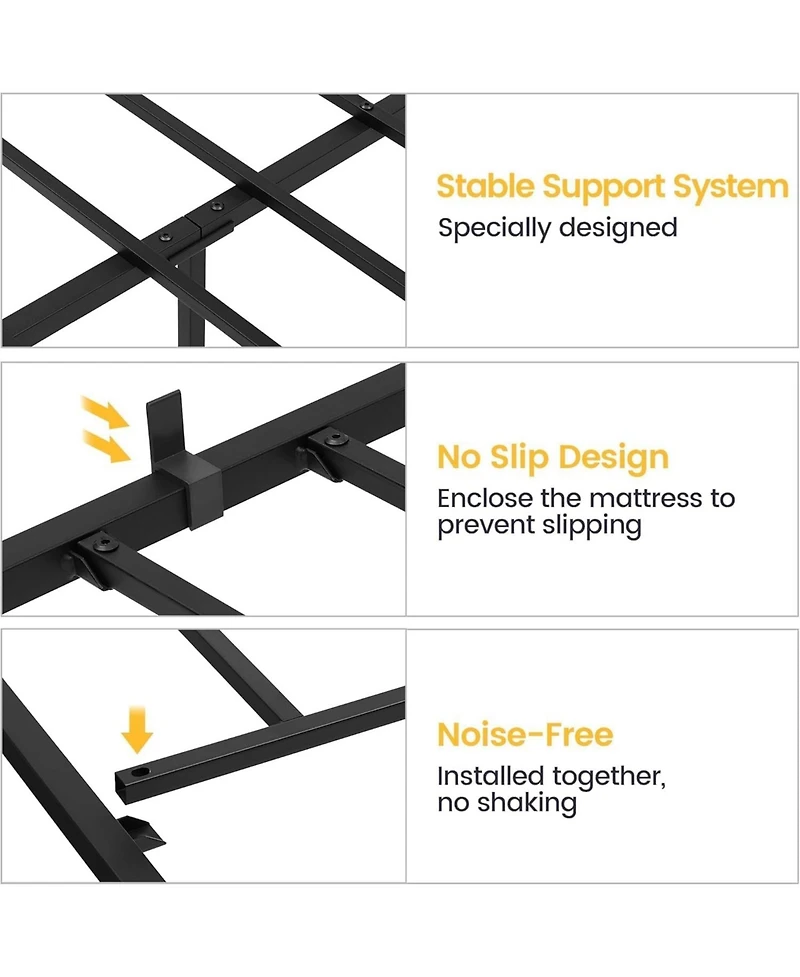 Stable Support System
Specially designed

No Slip Design
Enclose the mattress to prevent slipping

Noise-Free
Installed together, no shaking