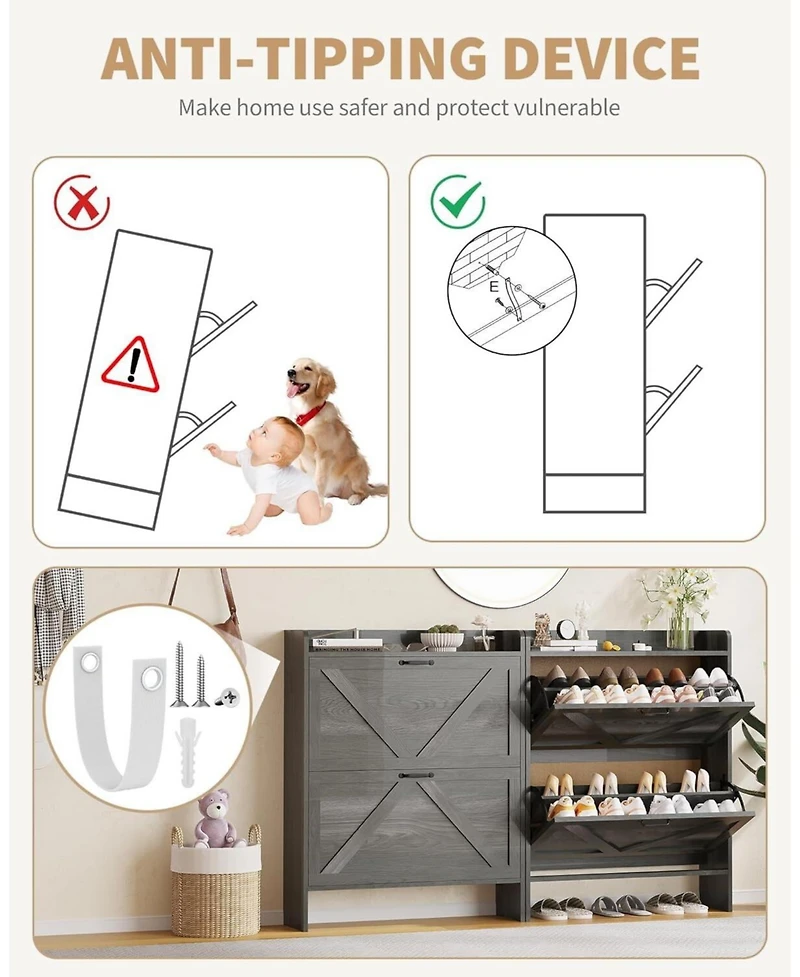 ANTI-TIPPING DEVICE

Make home use safer and protect vulnerable

E