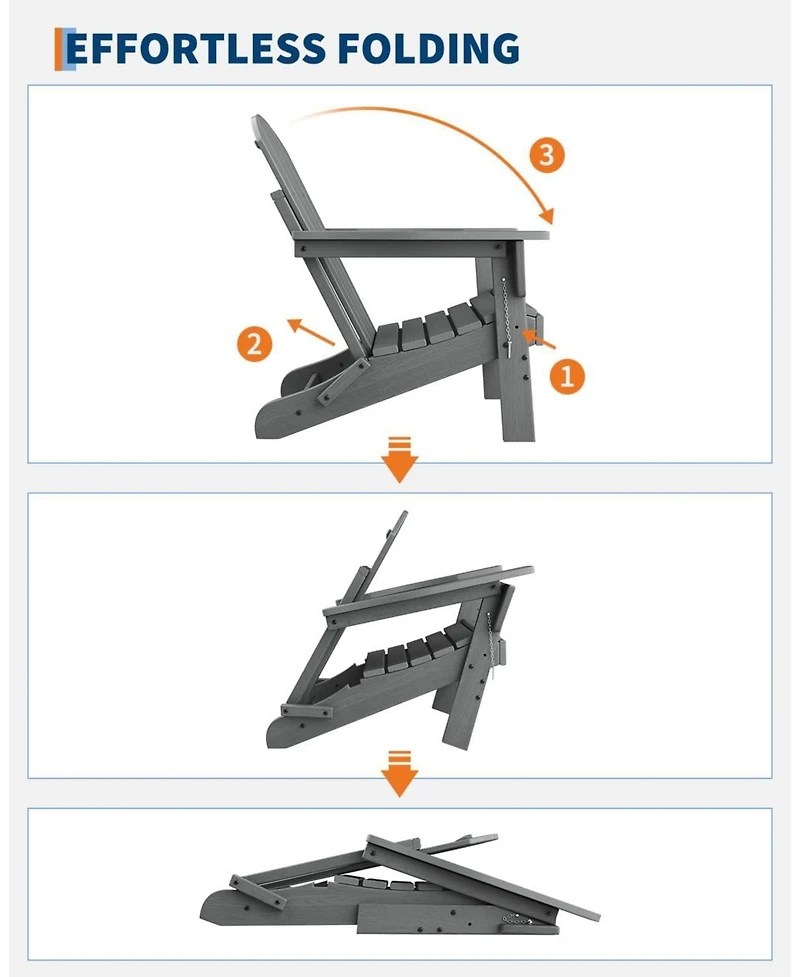 EFFORTLESS FOLDING

3

2

1