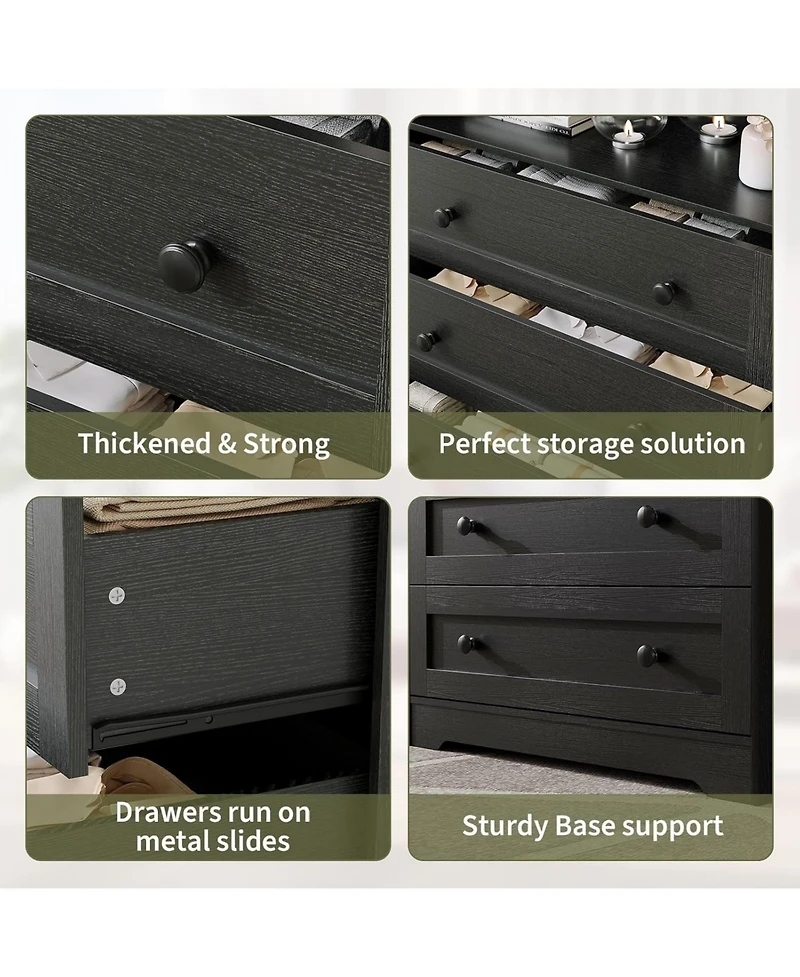 Thickened & Strong

Perfect storage solution

Drawers run on metal slides

Sturdy Base support