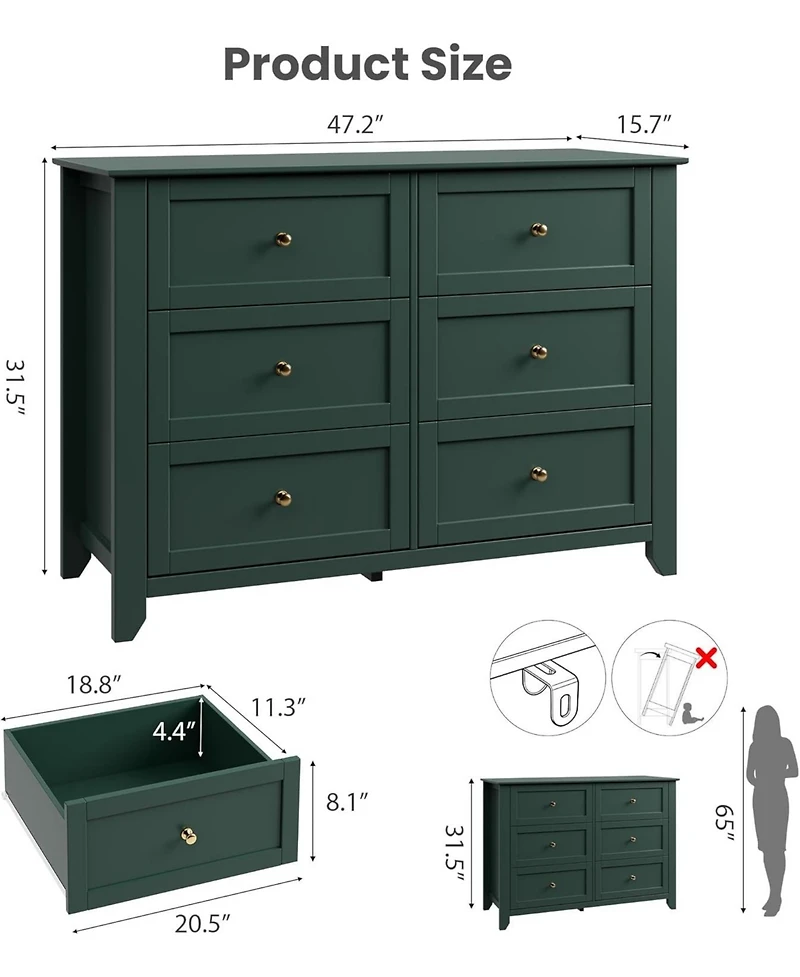 Product Size

47.2″

15.7″

31.5″

18.8″

11.3″

4.4″

8.1″

20.5″

31.5″

65″