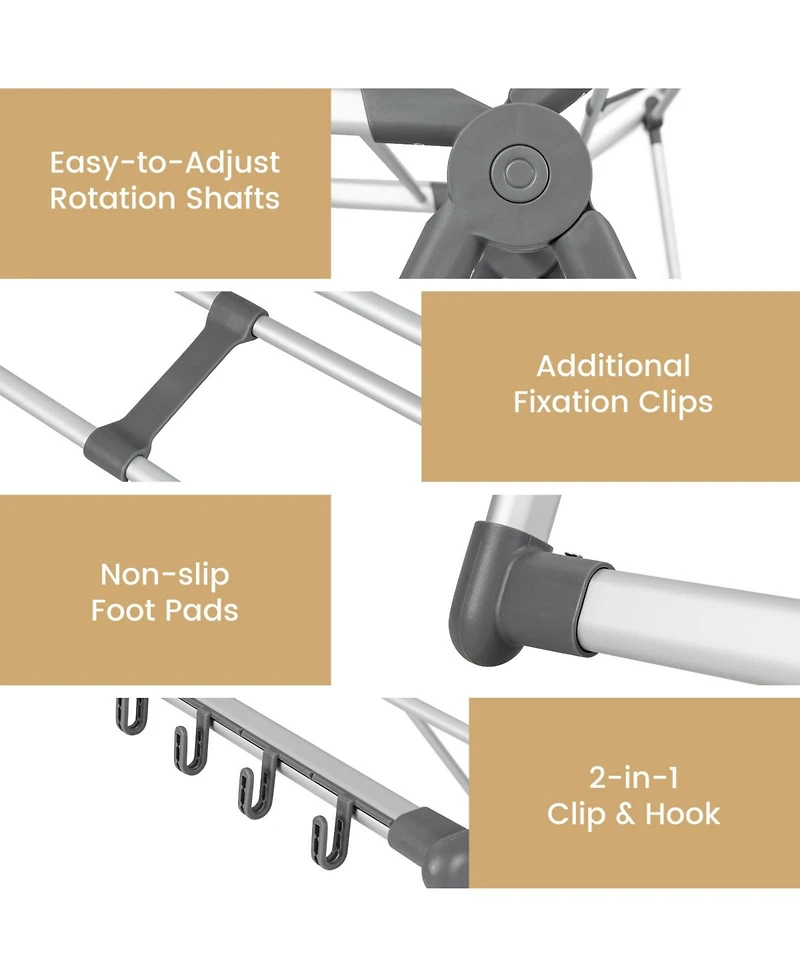 Easy-to-Adjust Rotation Shafts

Additional Fixation Clips

Non-slip Foot Pads

2-in-1 Clip & Hook