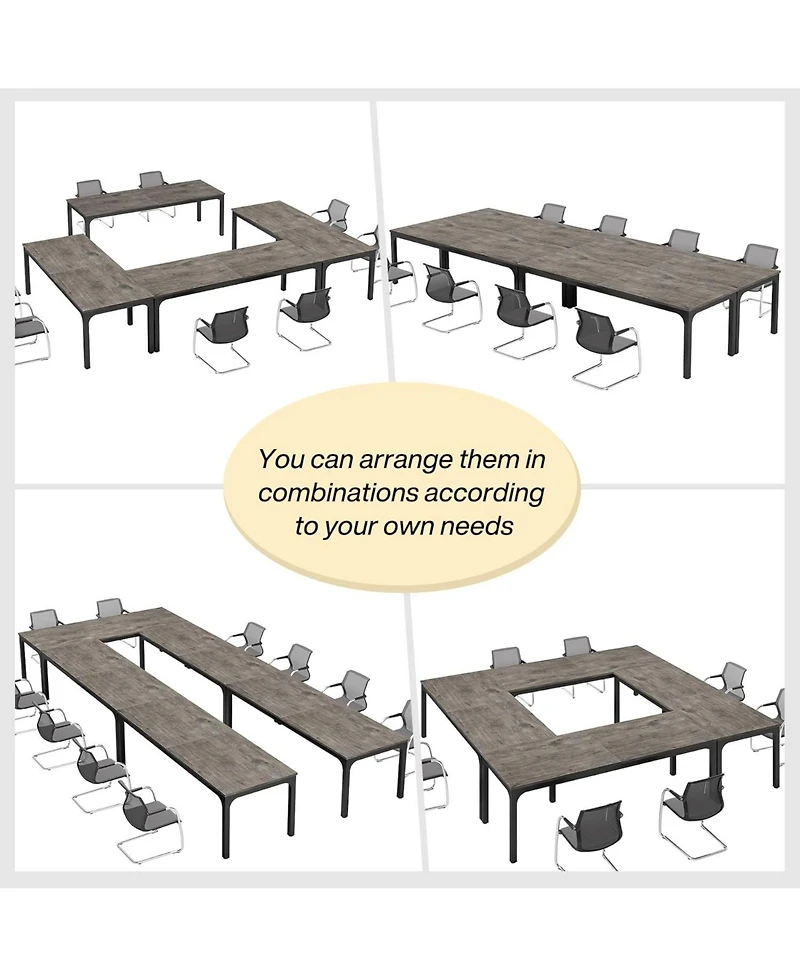 You can arrange them in combinations according to your own needs