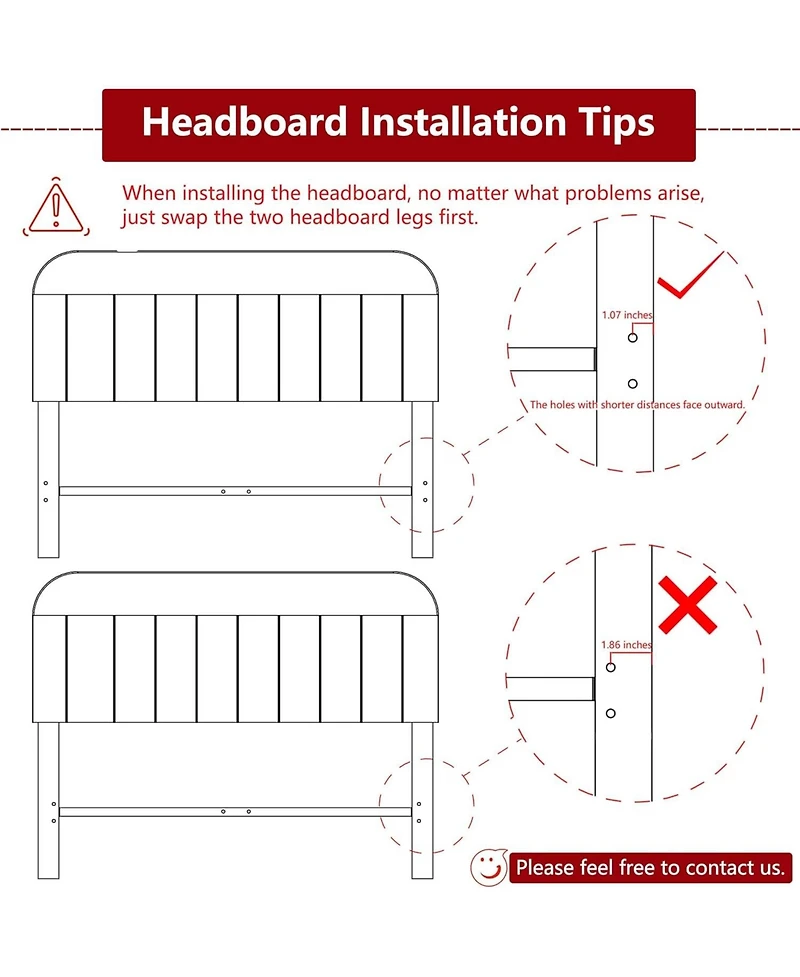 Headboard Installation Tips

When installing the headboard, no matter what problems arise, just swap the two headboard legs first.

1.07 inches

The holes with shorter distances face outward.

1.86 inches

Please feel free to contact us.