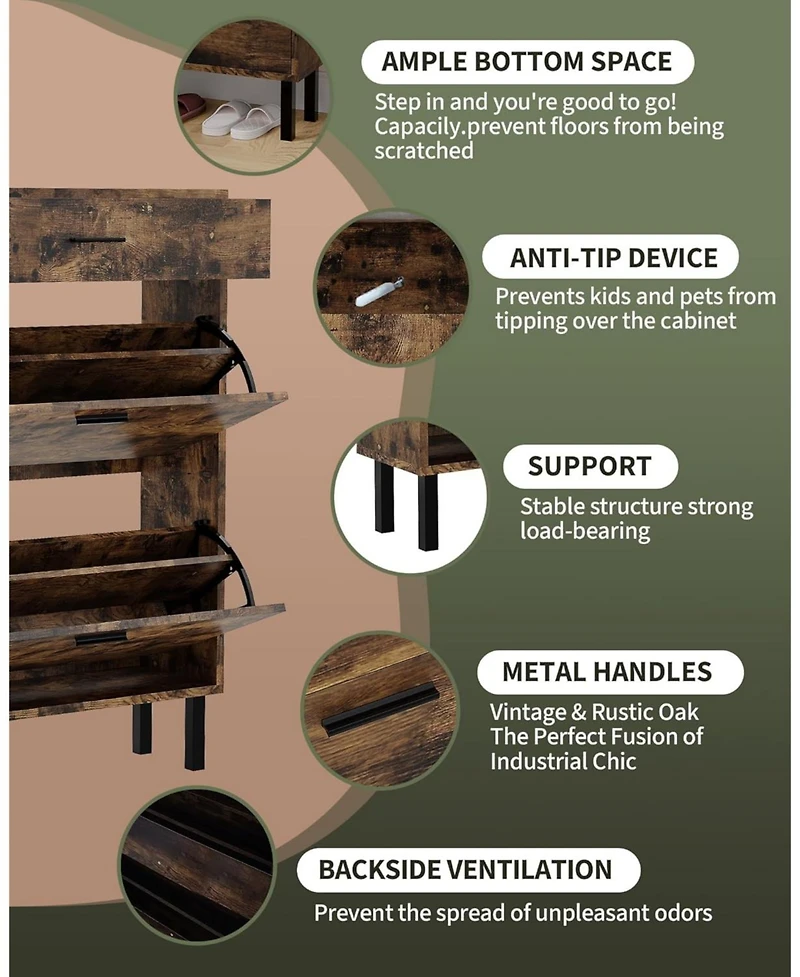 AMPLE BOTTOM SPACE

Step in and you're good to go! Capacily.prevent floors from being scratched

ANTI-TIP DEVICE

Prevents kids and pets from tipping over the cabinet

SUPPORT

Stable structure strong load-bearing

METAL HANDLES

Vintage & Rustic Oak The Perfect Fusion of Industrial Chic

BACKSIDE VENTILATION

Prevent the spread of unpleasant odors