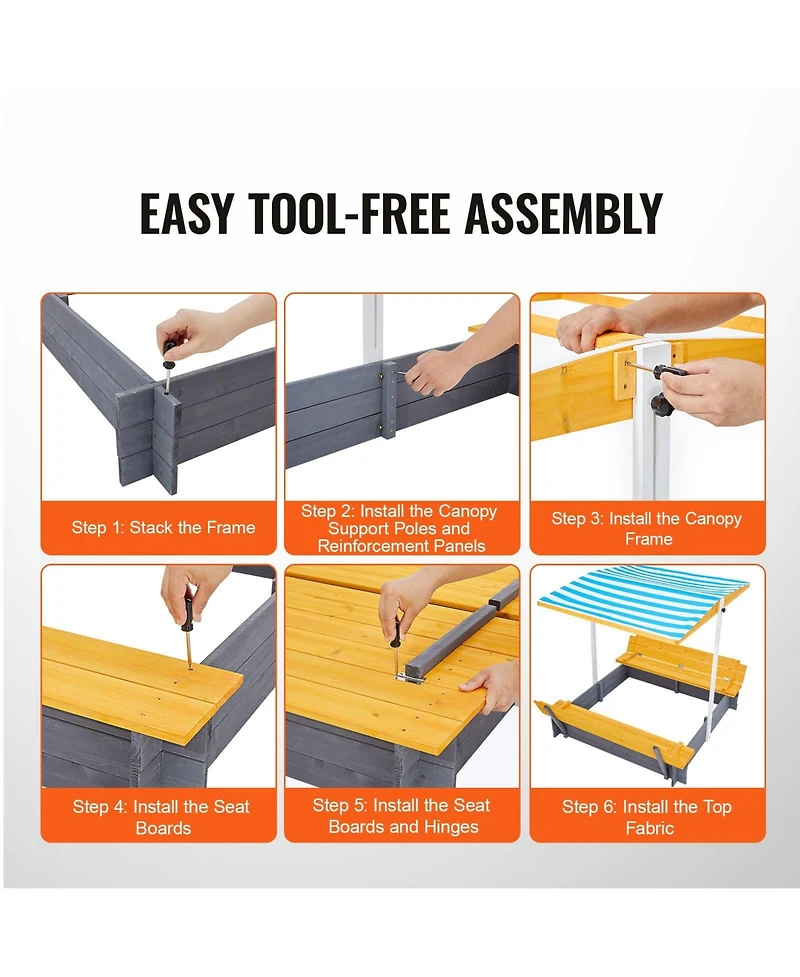 EASY TOOL-FREE ASSEMBLY

Step 1: Stack the Frame

Step 2: Install the Canopy Support Poles and Reinforcement Panels

Step 3: Install the Canopy Frame

Step 4: Install the Seat Boards

Step 5: Install the Seat Boards and Hinges

Step 6: Install the Top Fabric