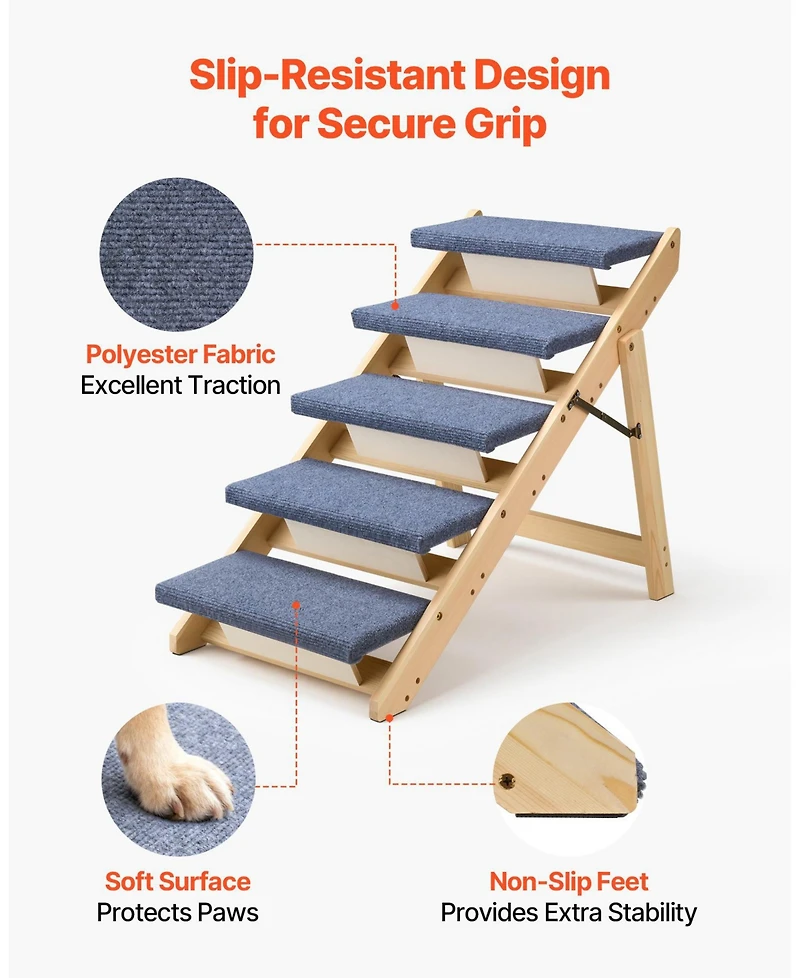 Slip-Resistant Design for Secure Grip

Polyester Fabric
Excellent Traction

Soft Surface
Protects Paws

Non-Slip Feet
Provides Extra Stability