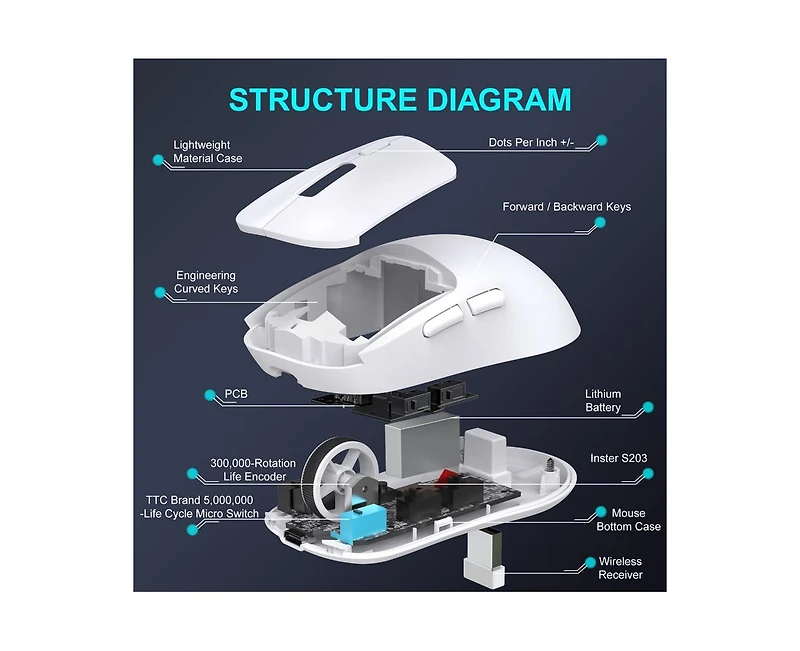 STRUCTURE DIAGRAM

Lightweight Material Case

Dots Per Inch +/-

Forward / Backward Keys

Engineering Curved Keys

PCB

Lithium Battery

300,000-Rotation Life Encoder

Inster S203

TTC Brand 5,000,000 -Life Cycle Micro Switch

Mouse Bottom Case

Wireless Receiver