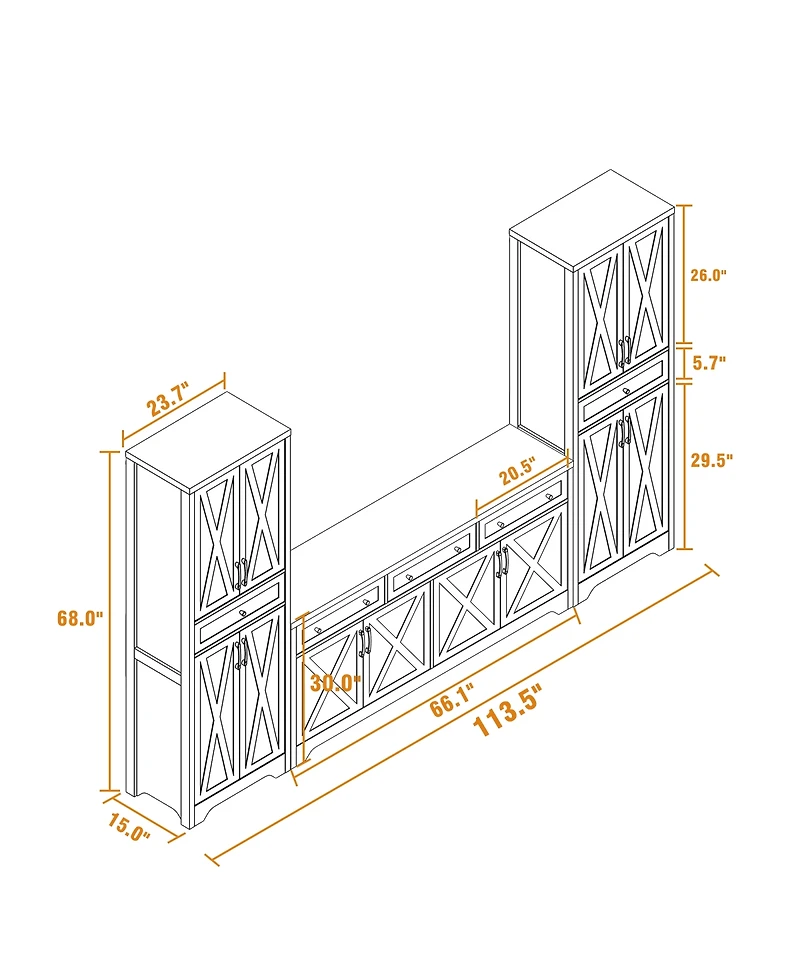 26.0"

5.7"

23.7"

29.5"

20.5"

68.0"

30.0"

66.1"

113.5"

15.0"