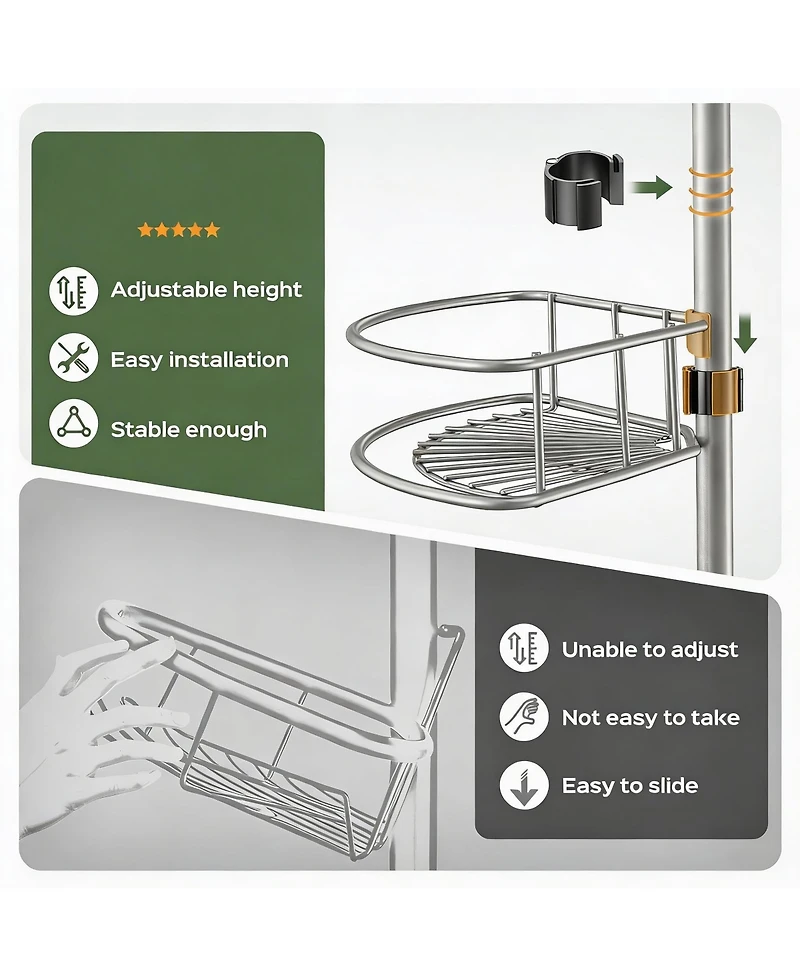 ★★★★★

Adjustable height

Easy installation

Stable enough

Unable to adjust

Not easy to take

Easy to slide