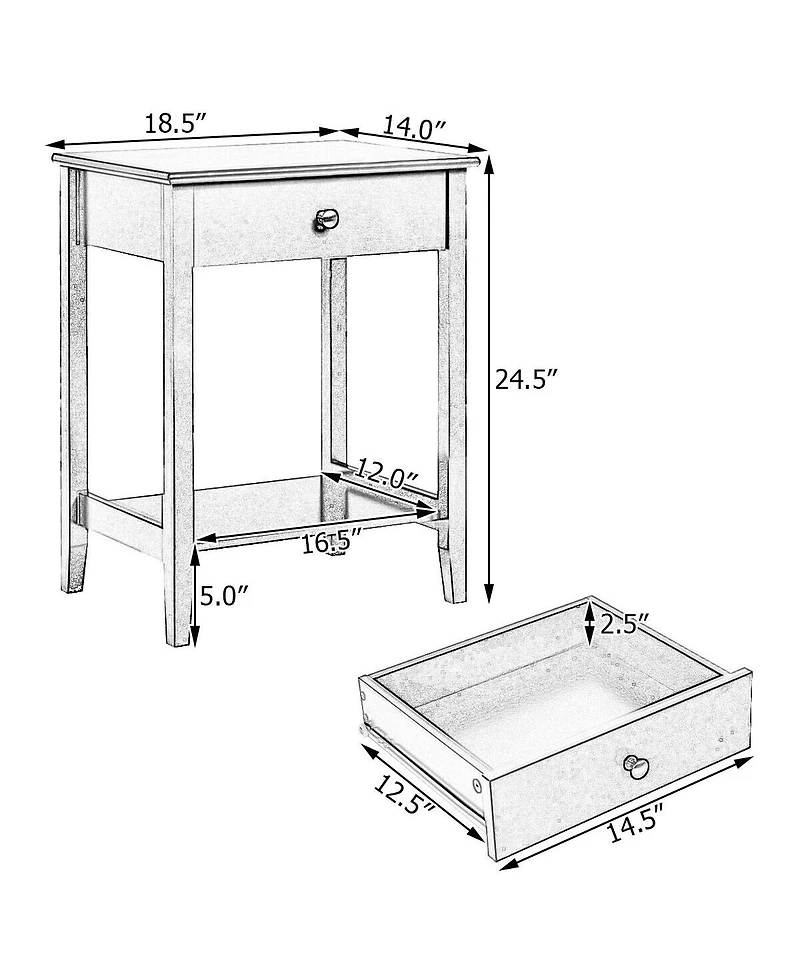 18.5″
14.0″
24.5″
12.0″
16.5″
5.0″
2.5″
12.5″
14.5″