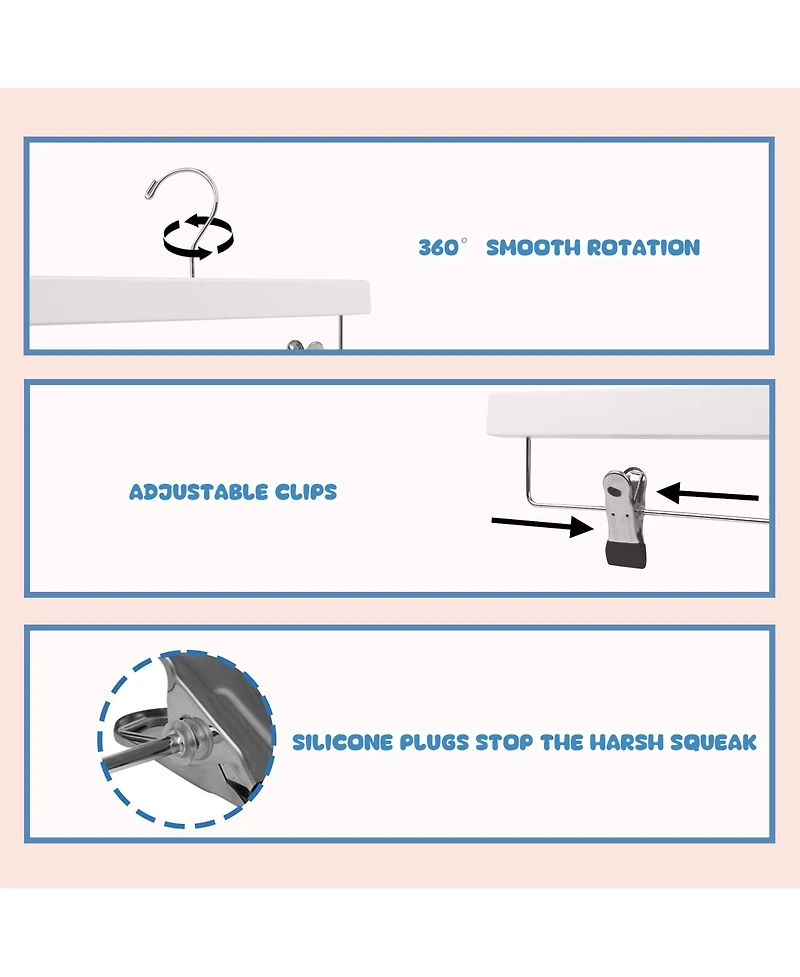 360° SMOOTH ROTATION

ADJUSTABLE CLIPS

SILICONE PLUGS STOP THE HARSH SQUEAK