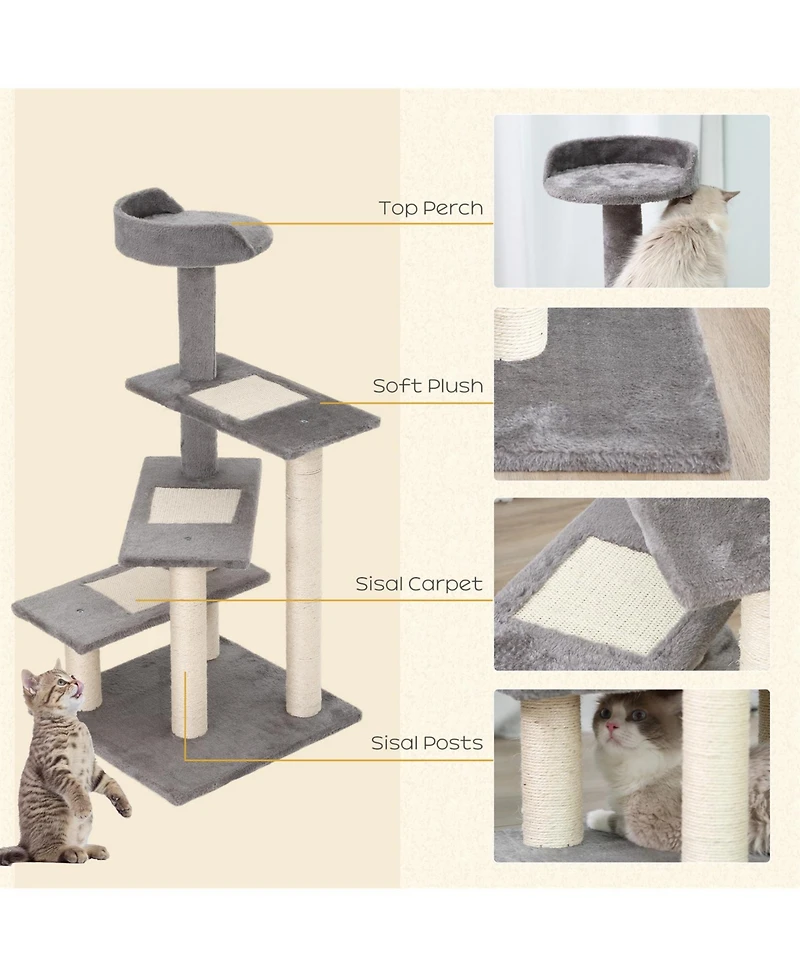 Top Perch

Soft Plush

Sisal Carpet

Sisal Posts