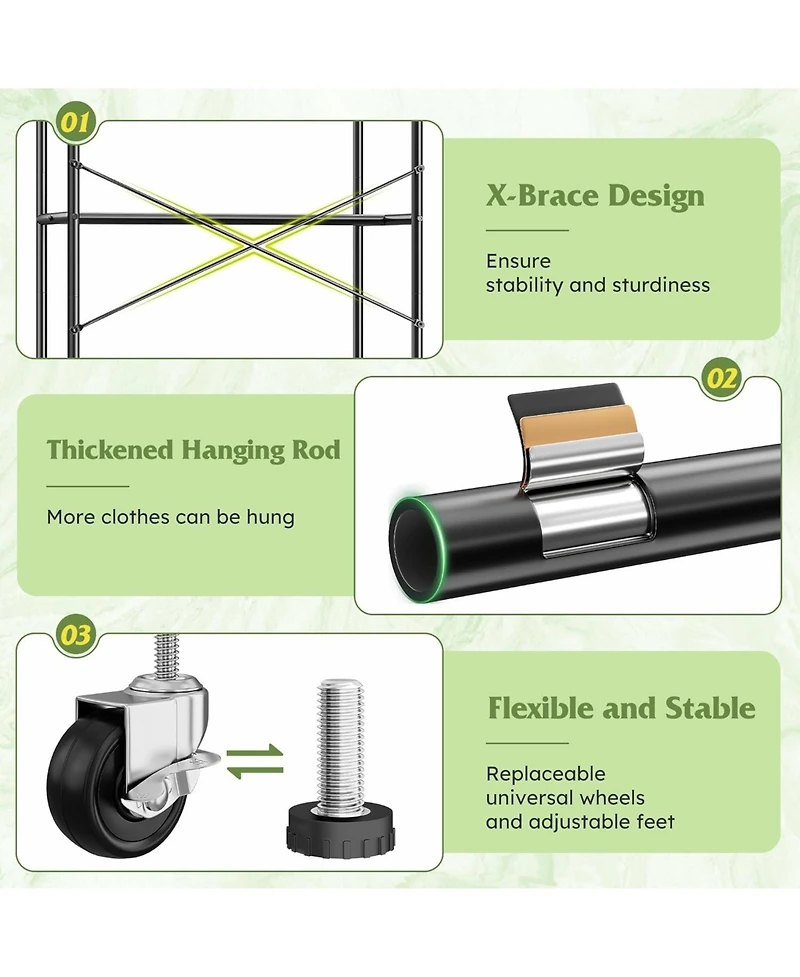 01

X-Brace Design

Ensure
stability and sturdiness

02

Thickened Hanging Rod

More clothes can be hung

03

Flexible and Stable

Replaceable
universal wheels
and adjustable feet