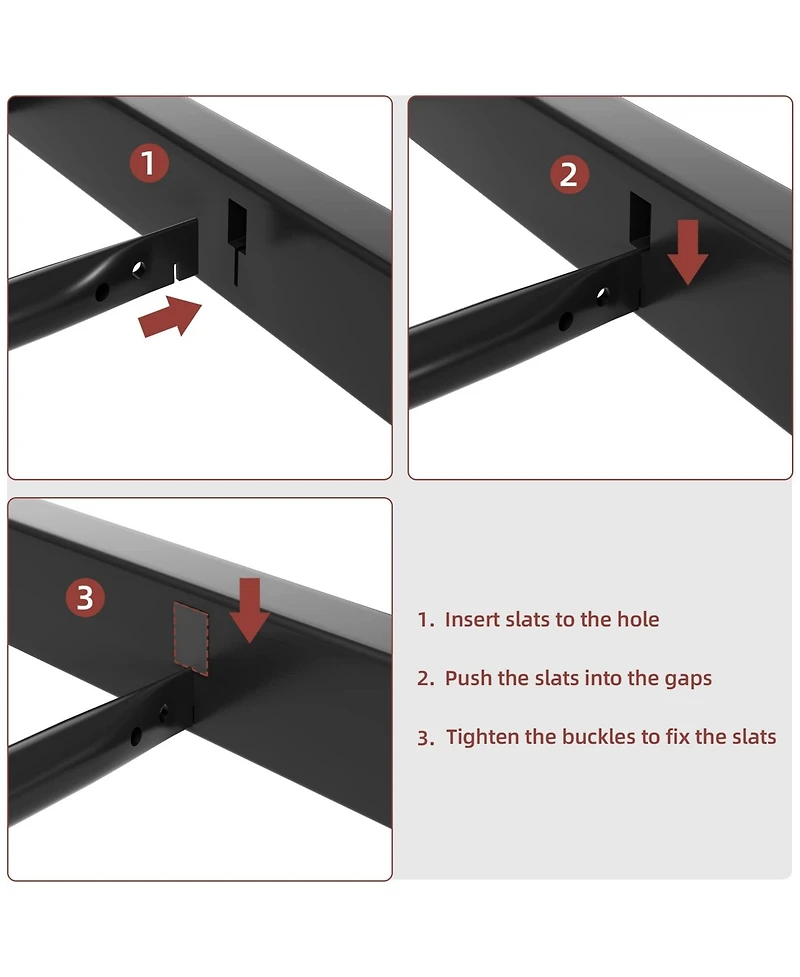 1

2

3

1. Insert slats to the hole

2. Push the slats into the gaps

3. Tighten the buckles to fix the slats