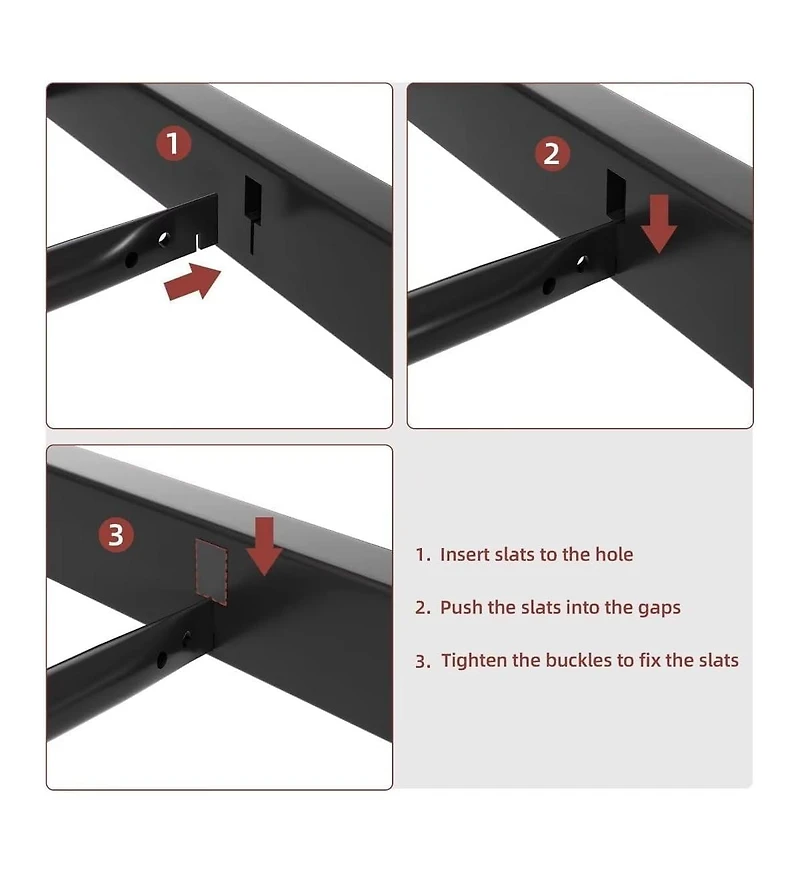 1

2

3

1. Insert slats to the hole

2. Push the slats into the gaps

3. Tighten the buckles to fix the slats