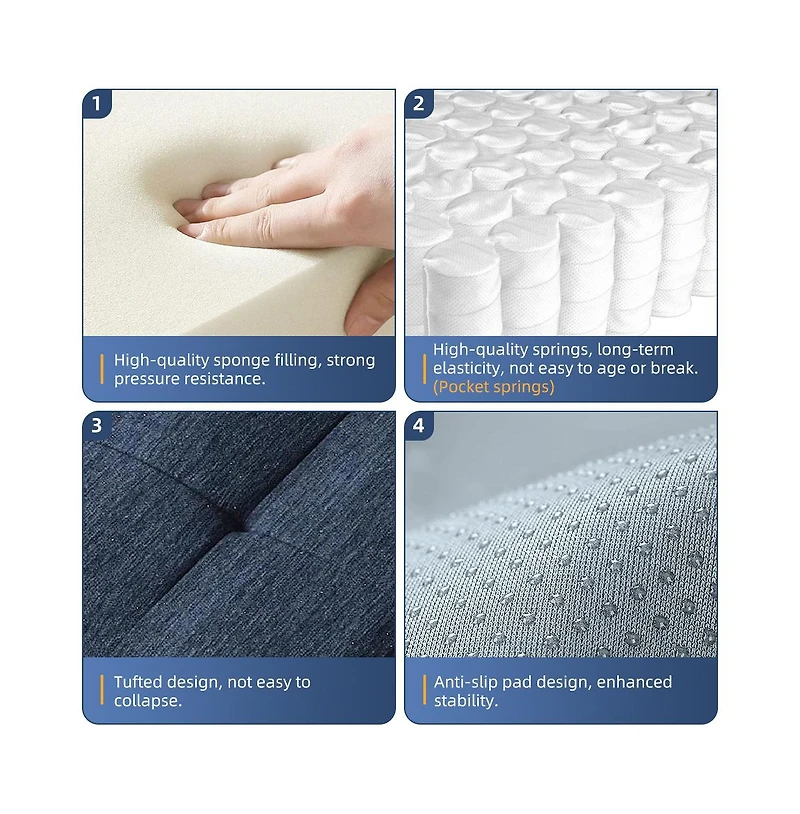 1

High-quality sponge filling, strong pressure resistance.

2

High-quality springs, long-term elasticity, not easy to age or break. (Pocket springs)

3

Tufted design, not easy to collapse.

4

Anti-slip pad design, enhanced stability.