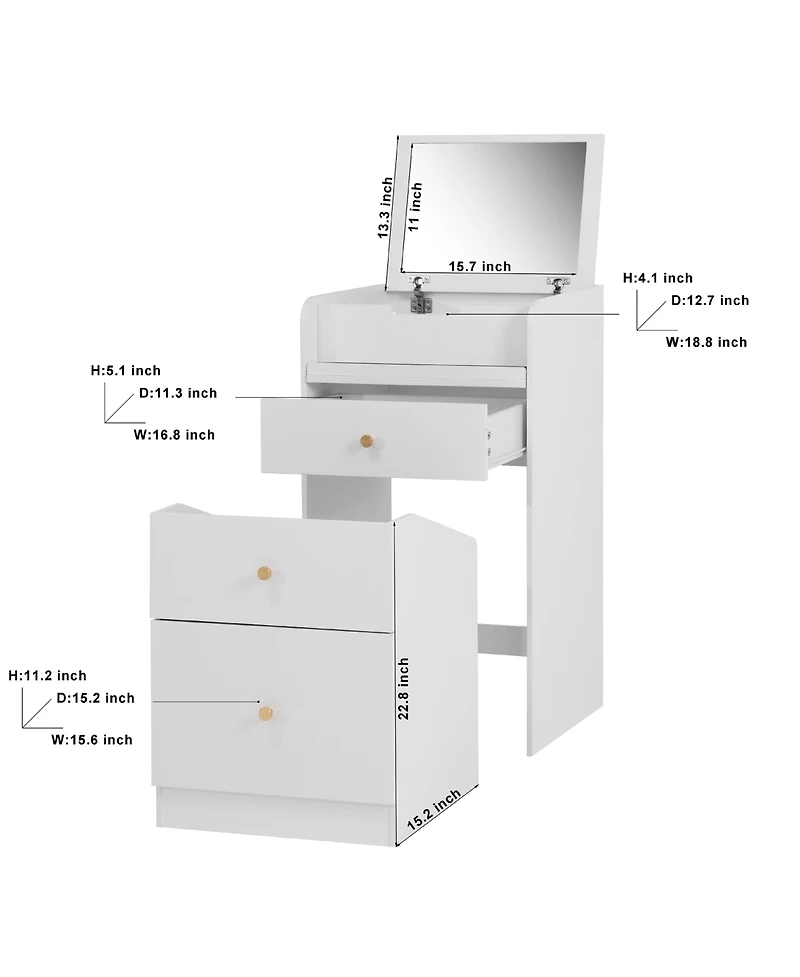 13.3 inch
11 inch
15.7 inch
H:4.1 inch
D:12.7 inch
W:18.8 inch
H:5.1 inch
D:11.3 inch
W:16.8 inch
H:11.2 inch
D:15.2 inch
W:15.6 inch
22.8 inch
15.2 inch