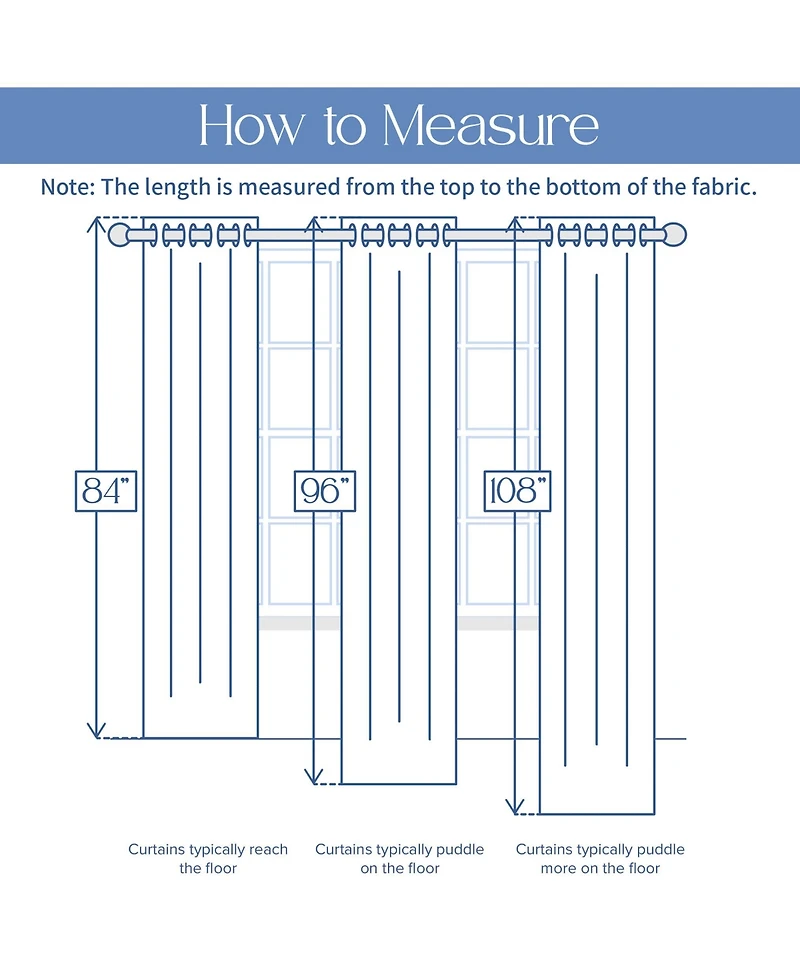 How to Measure

Note: The length is measured from the top to the bottom of the fabric.

84"

96"

108"

Curtains typically reach the floor

Curtains typically puddle on the floor

Curtains typically puddle more on the floor