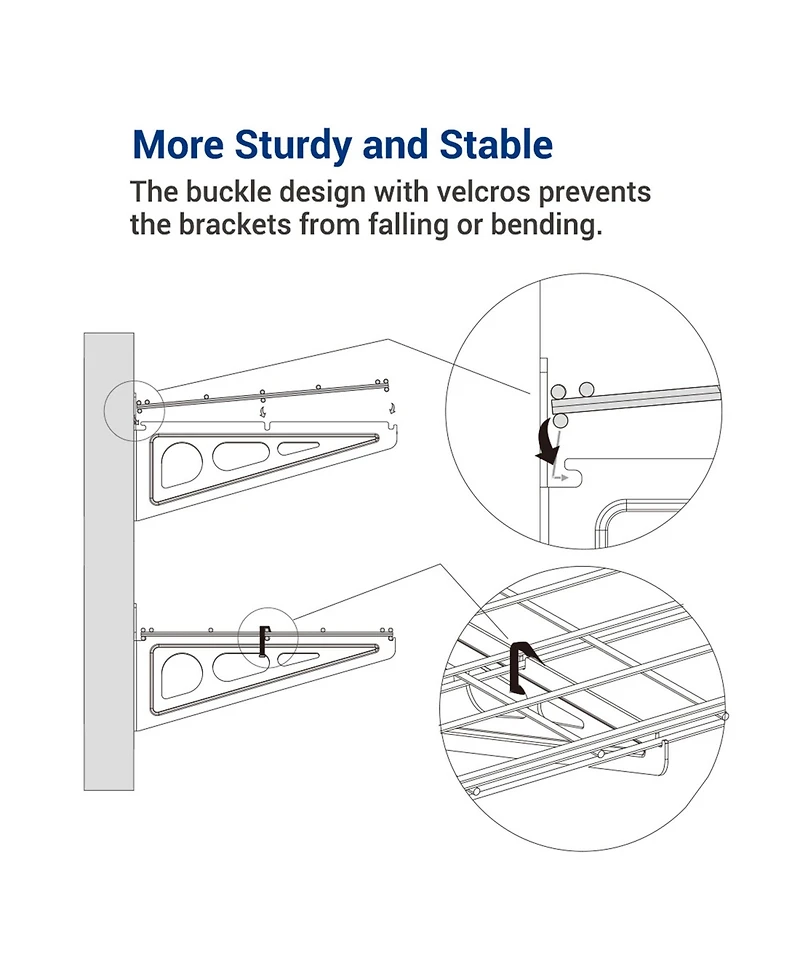 More Sturdy and Stable

The buckle design with velcros prevents the brackets from falling or bending.