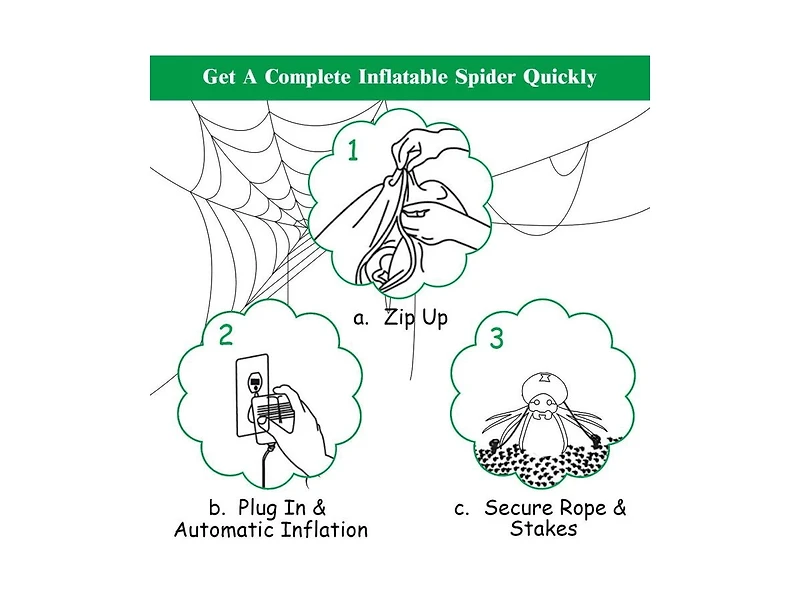 Get A Complete Inflatable Spider Quickly

1

a. Zip Up

2

b. Plug In & Automatic Inflation

3

c. Secure Rope & Stakes