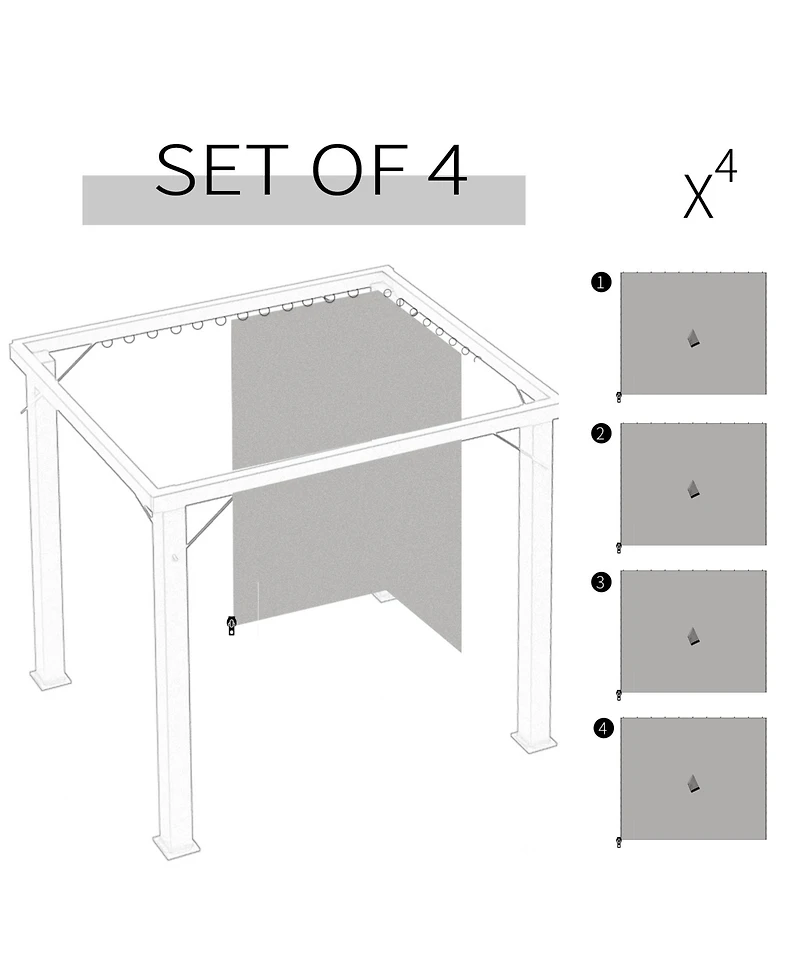 SET OF 4

$X^4$

1

2

3

4