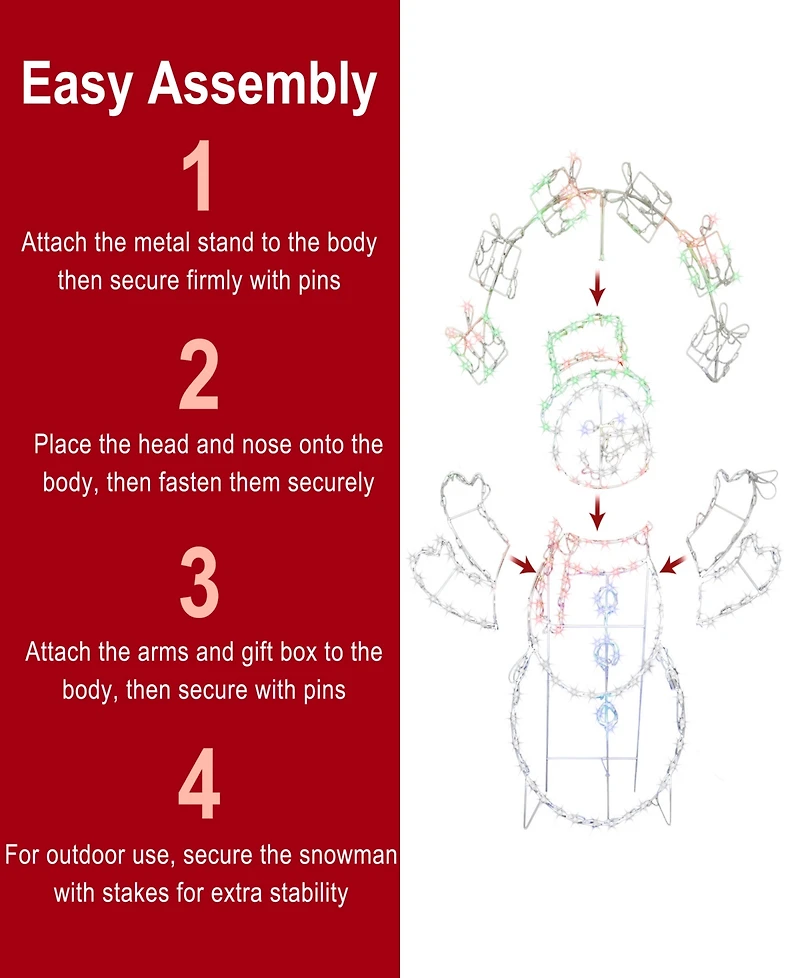 Easy Assembly

1

Attach the metal stand to the body then secure firmly with pins

2

Place the head and nose onto the body, then fasten them securely

3

Attach the arms and gift box to the body, then secure with pins

4

For outdoor use, secure the snowman with stakes for extra stability