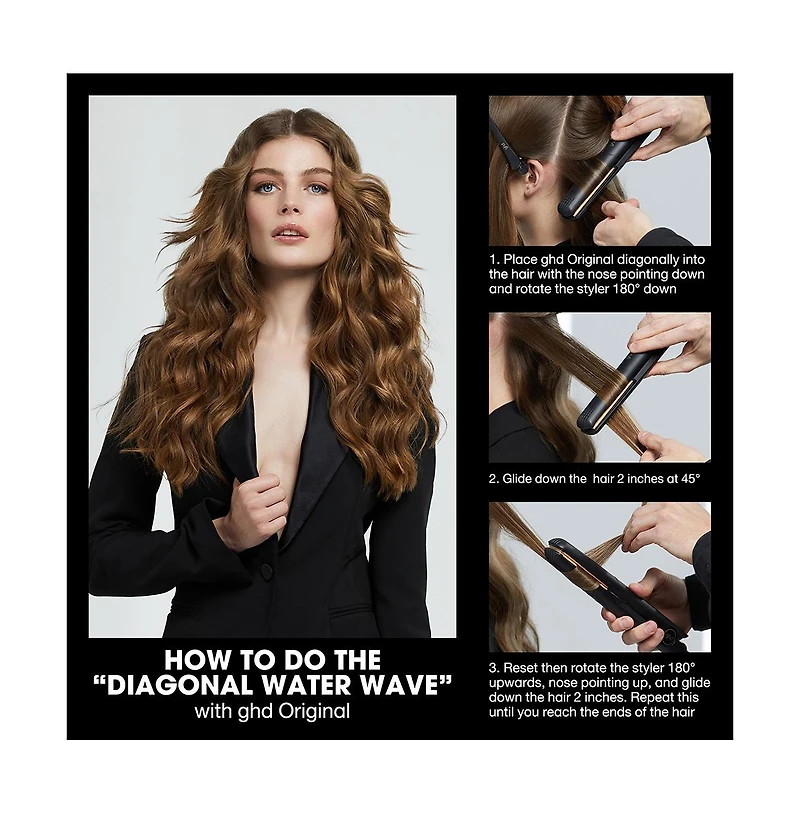 HOW TO DO THE "DIAGONAL WATER WAVE" with ghd Original

1. Place ghd Original diagonally into the hair with the nose pointing down and rotate the styler 180° down

2. Glide down the hair 2 inches at 45°

3. Reset then rotate the styler 180° upwards, nose pointing up, and glide down the hair 2 inches. Repeat this until you reach the ends of the hair