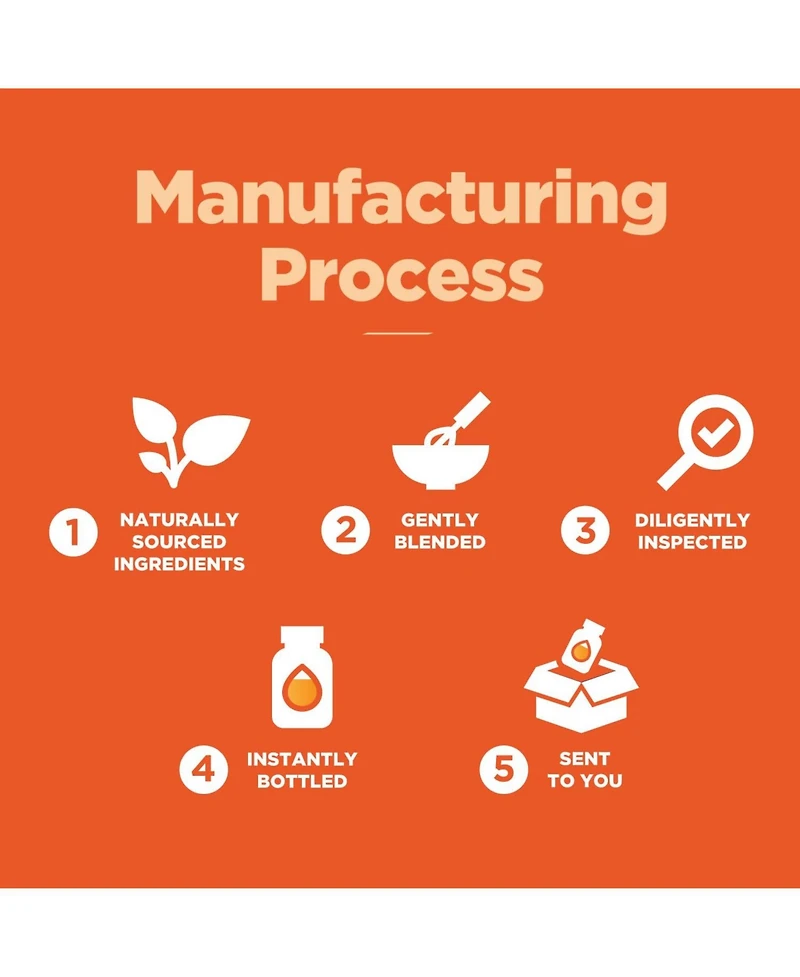 Manufacturing Process

1 NATURALLY SOURCED INGREDIENTS

2 GENTLY BLENDED

3 DILIGENTLY INSPECTED

4 INSTANTLY BOTTLED

5 SENT TO YOU