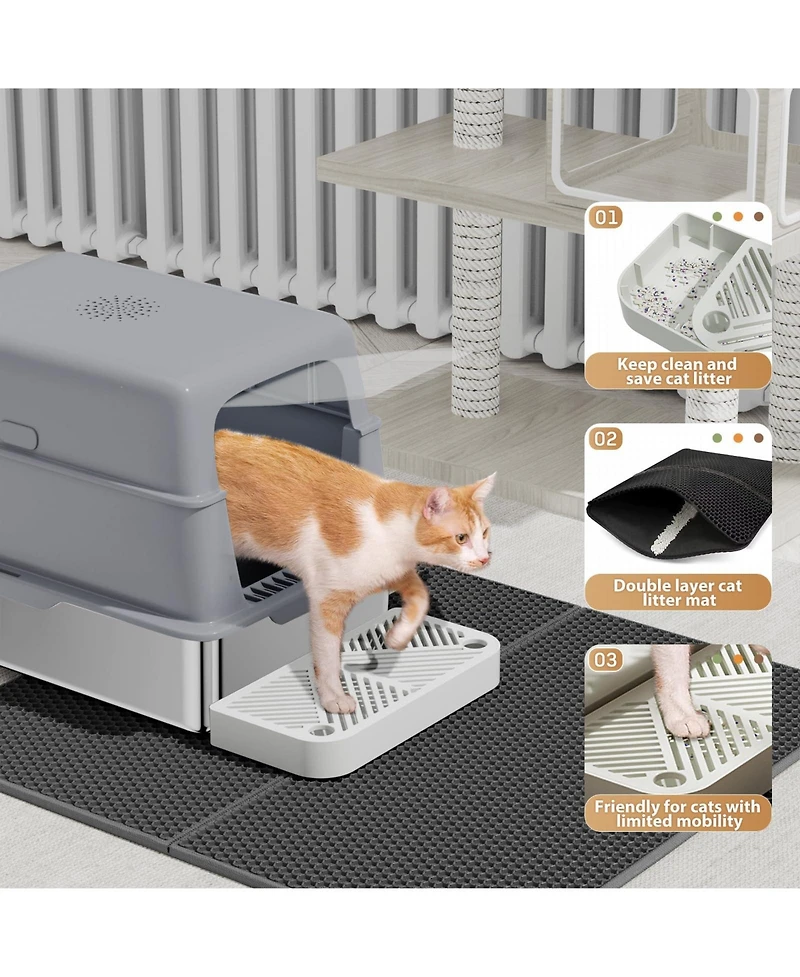 01

Keep clean and save cat litter

02

Double layer cat litter mat

03

Friendly for cats with limited mobility