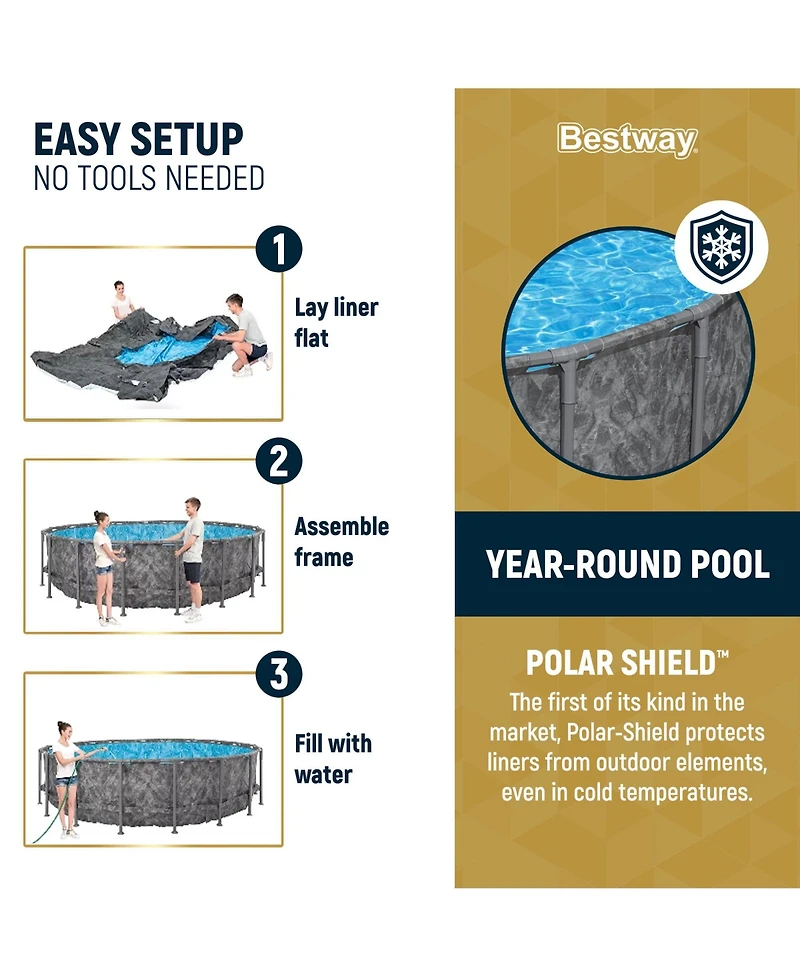 EASY SETUP
NO TOOLS NEEDED

1
Lay liner flat

2
Assemble frame

3
Fill with water

Bestway

YEAR-ROUND POOL

POLAR SHIELD™
The first of its kind in the market, Polar-Shield protects liners from outdoor elements, even in cold temperatures.